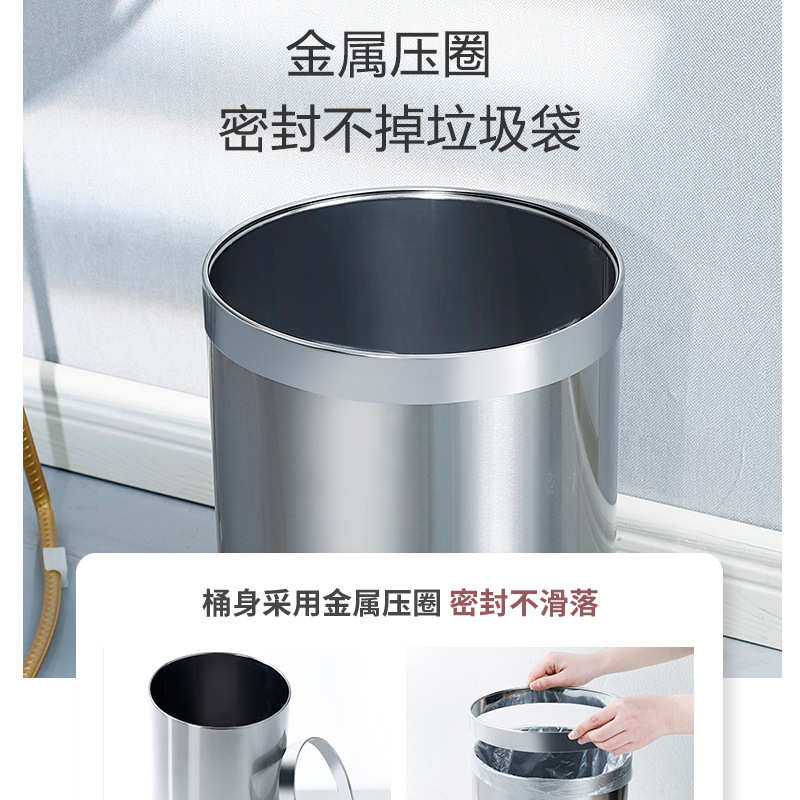 金属压圈
密封不掉垃圾袋

桶身采用金属压圈 密封不滑落