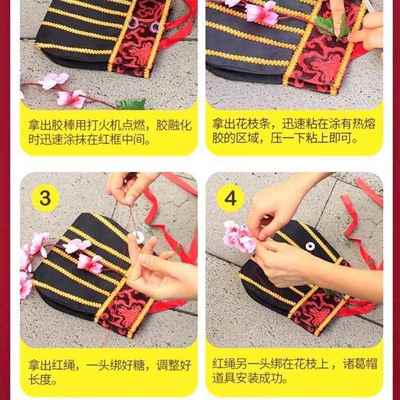 拿出胶棒用打火机点燃，胶融化时迅速涂抹在红框中间。

拿出花枝条，迅速粘在涂有热熔胶的区域，压一下粘上即可。

3

拿出红绳，一头绑好糖，调整好长度。

4

红绳另一头绑在花枝上，诸葛帽道具安装成功。