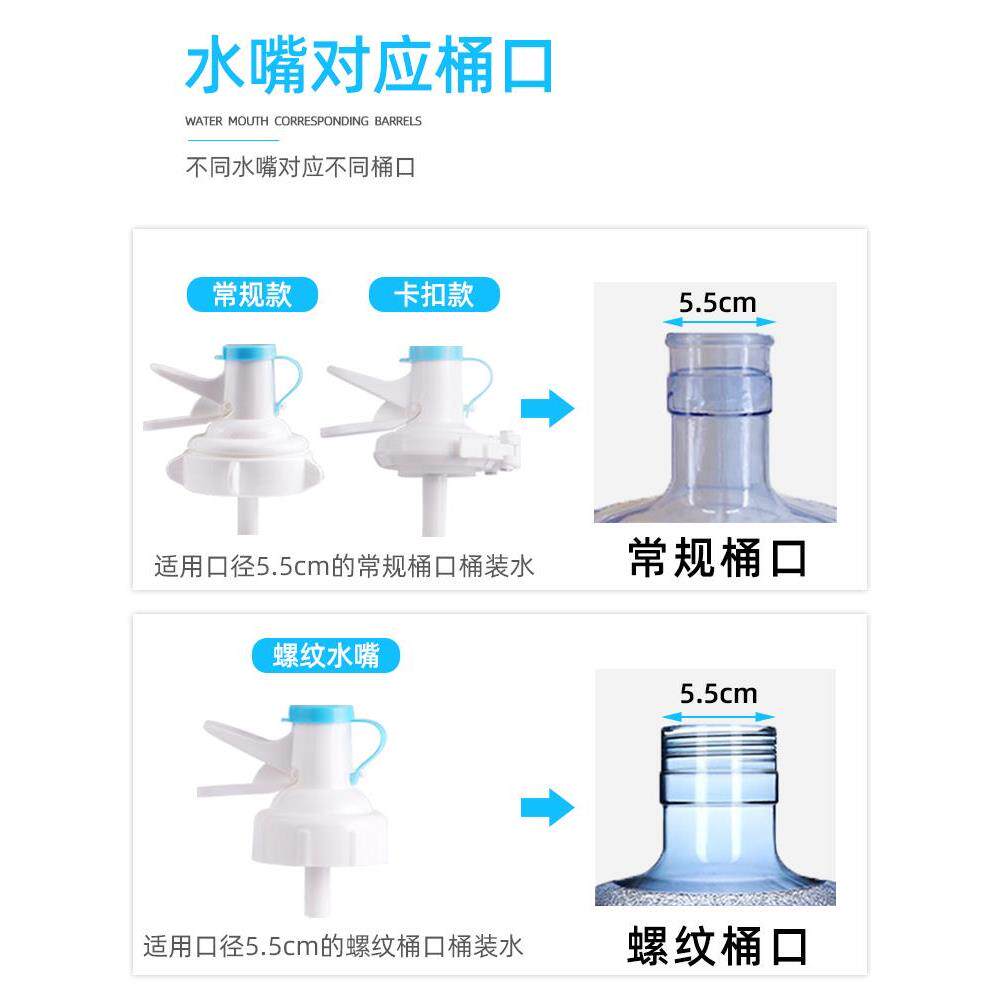 水嘴对应桶口

WATER MOUTH CORRESPONDING BARRELS

不同水嘴对应不同桶口

常规款

卡扣款

5.5cm

适用口径5.5cm的常规桶口桶装水

常规桶口

螺纹水嘴

5.5cm

适用口径5.5cm的螺纹桶口桶装水

螺纹桶口