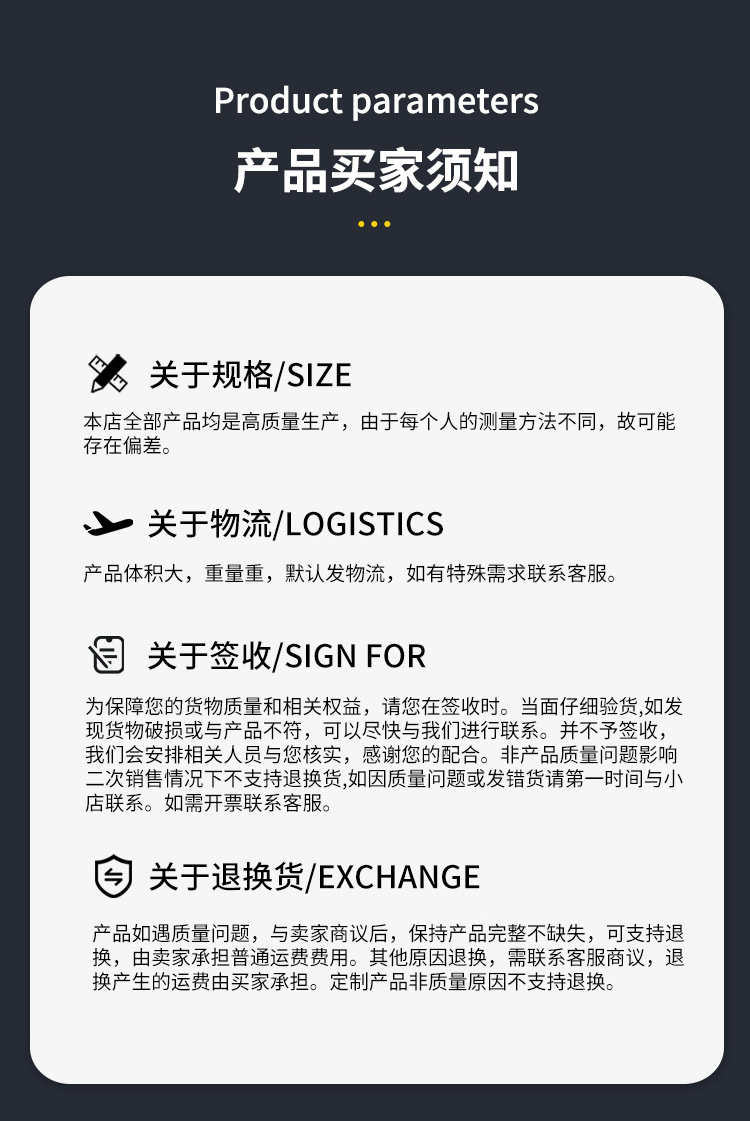 Product parameters

产品买家须知

关于规格/SIZE

本店全部产品均是高质量生产，由于每个人的测量方法不同，故可能存在偏差。

关于物流/LOGISTICS

产品体积大，重量重，默认发物流，如有特殊需求联系客服。

关于签收/SIGN FOR

为保障您的货物质量和相关权益，请您在签收时。当面仔细验货,如发现货物破损或与产品不符，可以尽快与我们进行联系。并不予签收，我们会安排相关人员与您核实，感谢您的配合。非产品质量问题影响二次销售情况下不支持退换货,如因质量问题或发错货请第一时间与小店联系。如需开票联系客服。

关于退换货/EXCHANGE

产品如遇质量问题，与卖家商议后，保持产品完整不缺失，可支持退换，由卖家承担普通运费费用。其他原因退换，需联系客服商议，退换产生的运费由买家承担。定制产品非质量原因不支持退换。