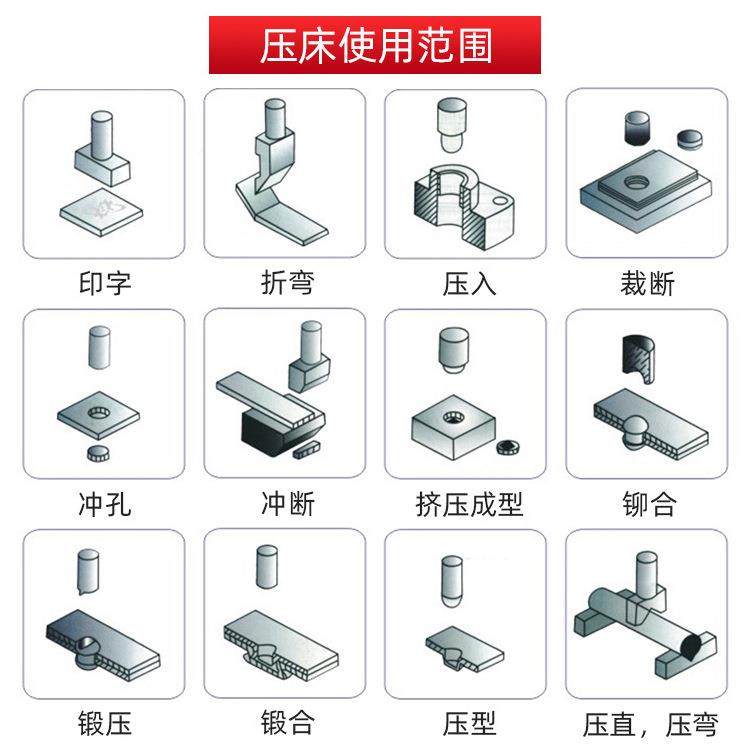 压床使用范围

印字

折弯

压入

裁断

冲孔

冲断

挤压成型

铆合

锻压

锻合

压型

压直，压弯