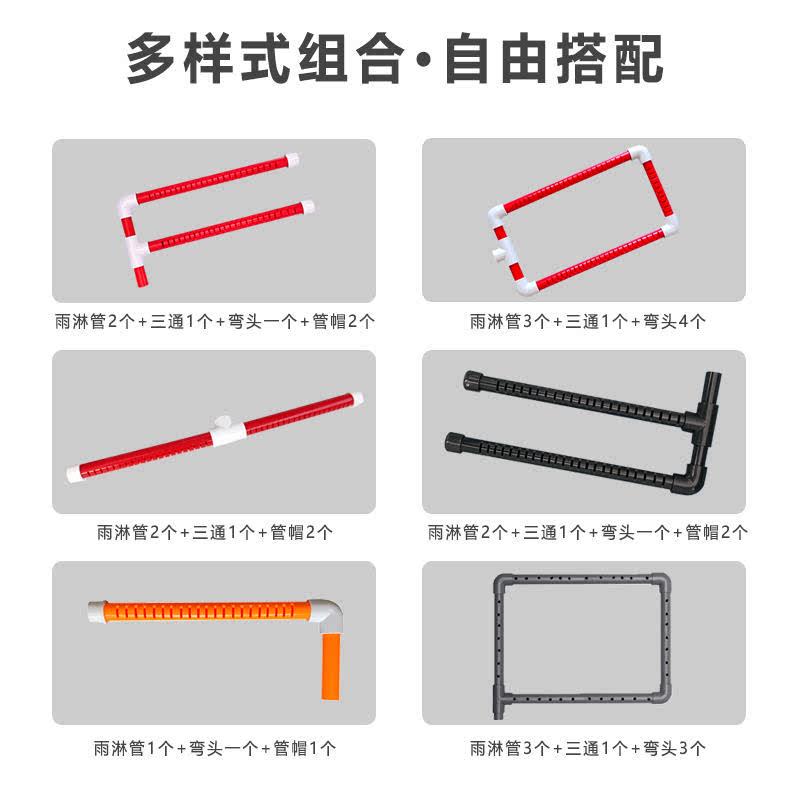 多样式组合·自由搭配

雨淋管2个+三通1个+弯头一个+管帽2个

雨淋管3个+三通1个+弯头4个

雨淋管2个+三通1个+管帽2个

雨淋管2个+三通1个+弯头一个+管帽2个

雨淋管1个+弯头一个+管帽1个

雨淋管3个+三通1个+弯头3个