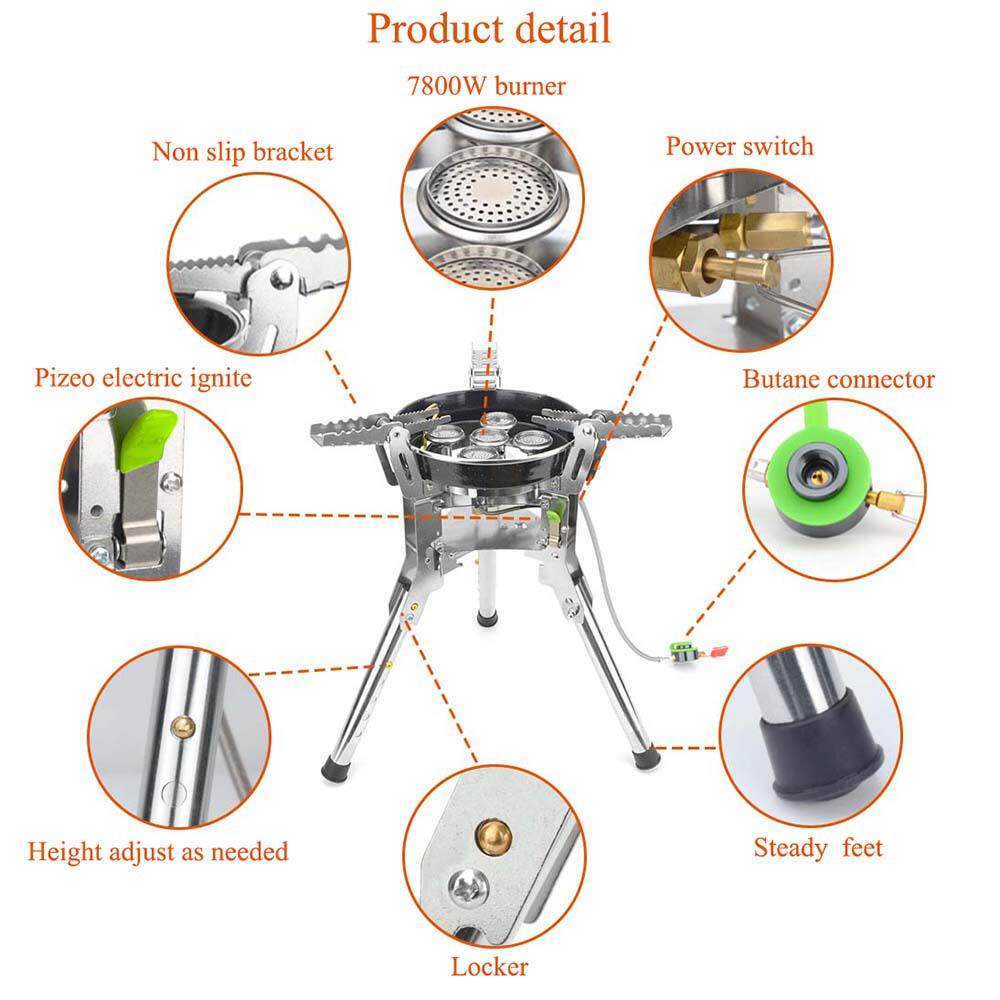 Product detail

7800W burner

Non slip bracket

Power switch

Pizeo electric ignite

Butane connector

Height adjust as needed

Steady feet

Locker