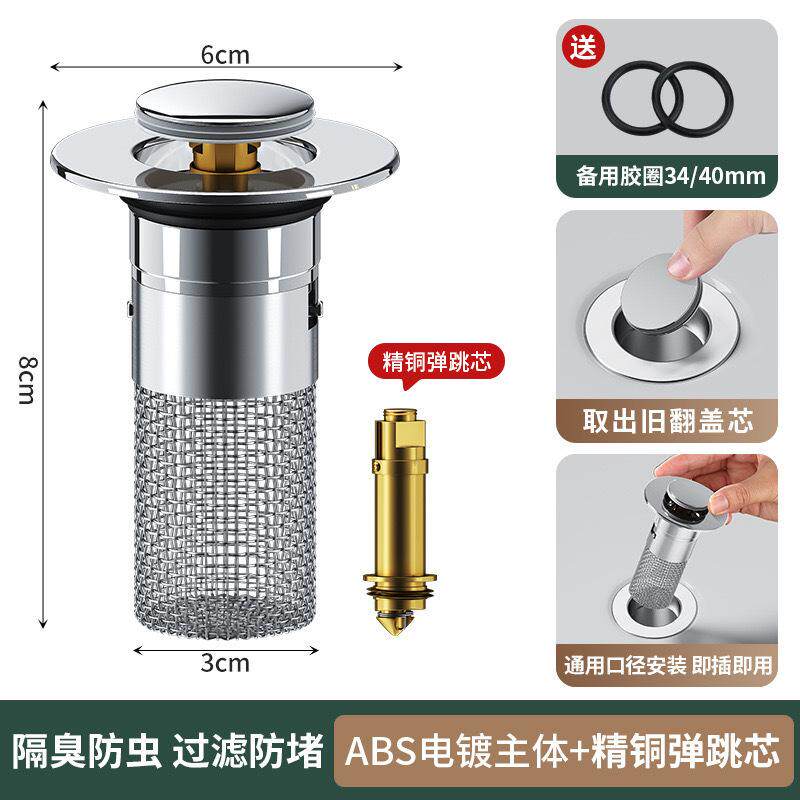 6cm

8cm

3cm

精铜弹跳芯

送

备用胶圈34/40mm

取出旧翻盖芯

通用口径安装 即插即用

隔臭防虫 过滤防堵

ABS电镀主体+精铜弹跳芯