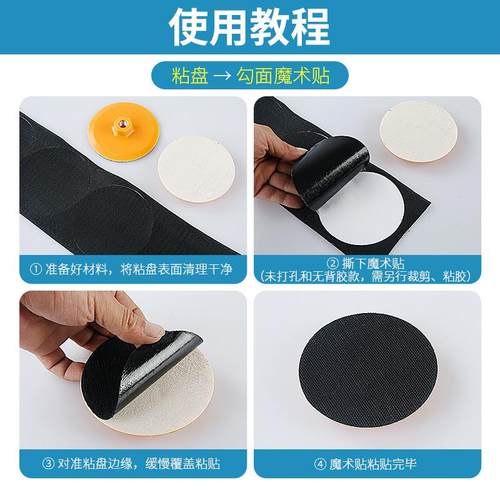 使用教程

粘盘 → 勾面魔术贴

① 准备好材料，将粘盘表面清理干净

② 撕下魔术贴
（未打孔和无背胶款，需另行裁剪、粘胶）

③ 对准粘盘边缘，缓慢覆盖粘贴

④ 魔术贴粘贴完毕