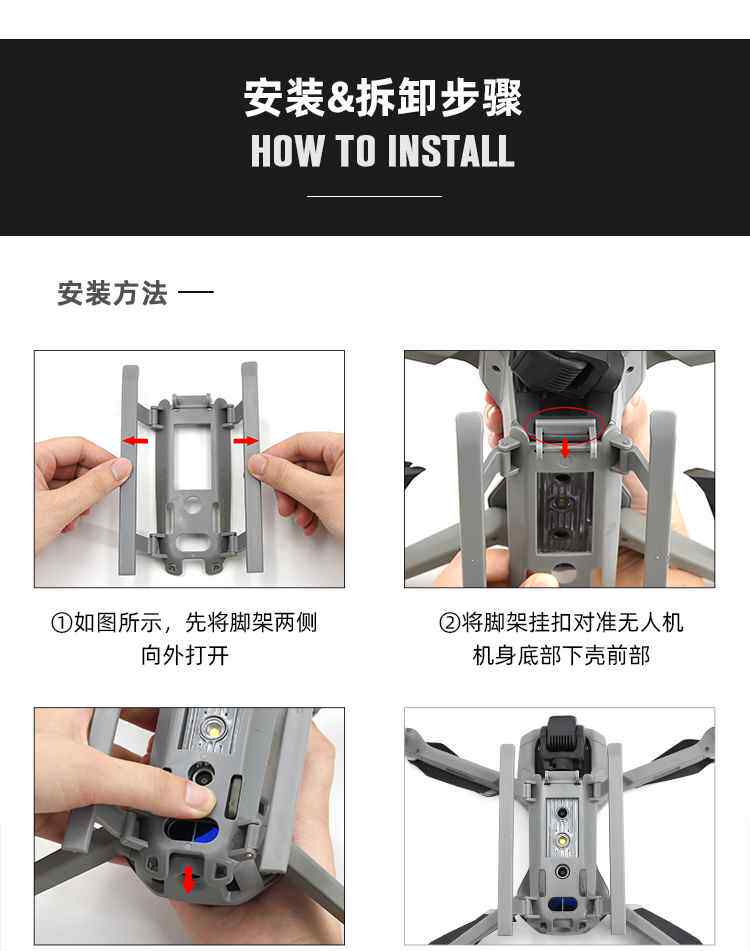 安装&拆卸步骤
HOW TO INSTALL

安装方法 —

①如图所示，先将脚架两侧向外打开

②将脚架挂扣对准无人机机身底部下壳前部