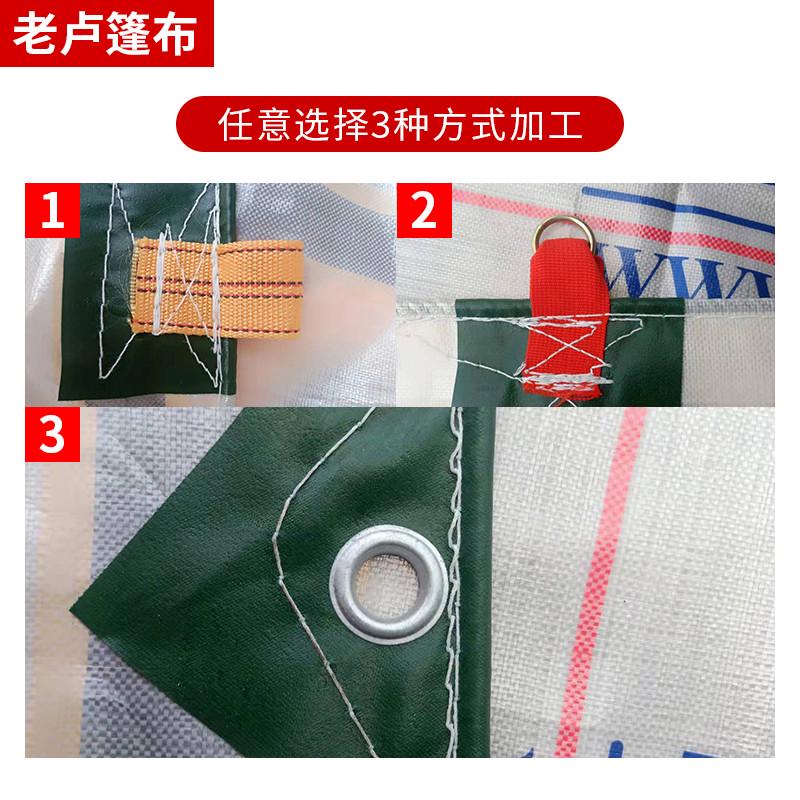 老卢篷布

任意选择3种方式加工

1

2

3