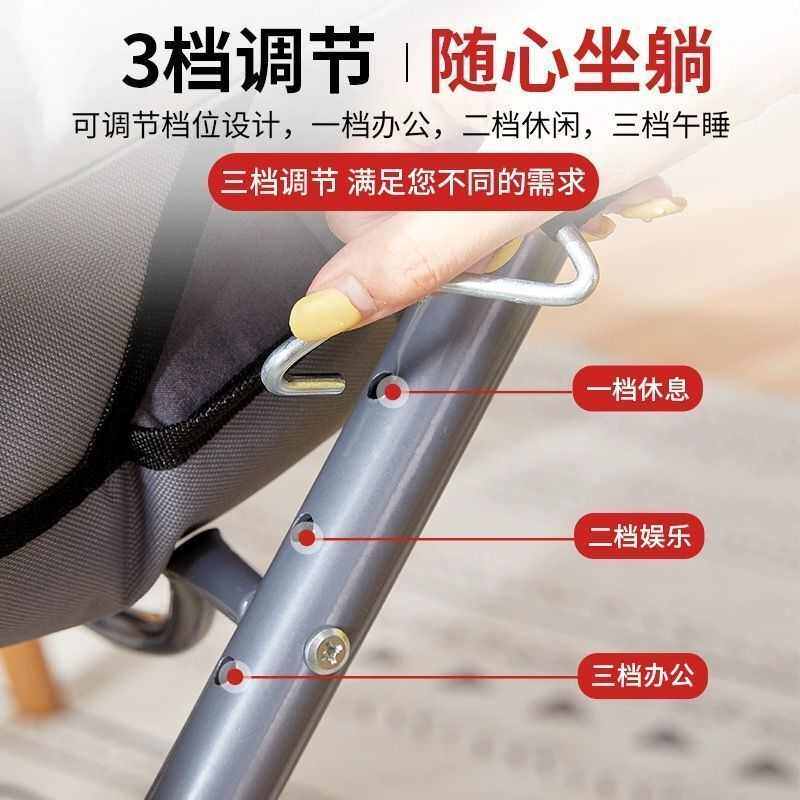 3档调节 | 随心坐躺

可调节档位设计，一档办公，二档休闲，三档午睡

三档调节 满足您不同的需求

一档休息

二档娱乐

三档办公