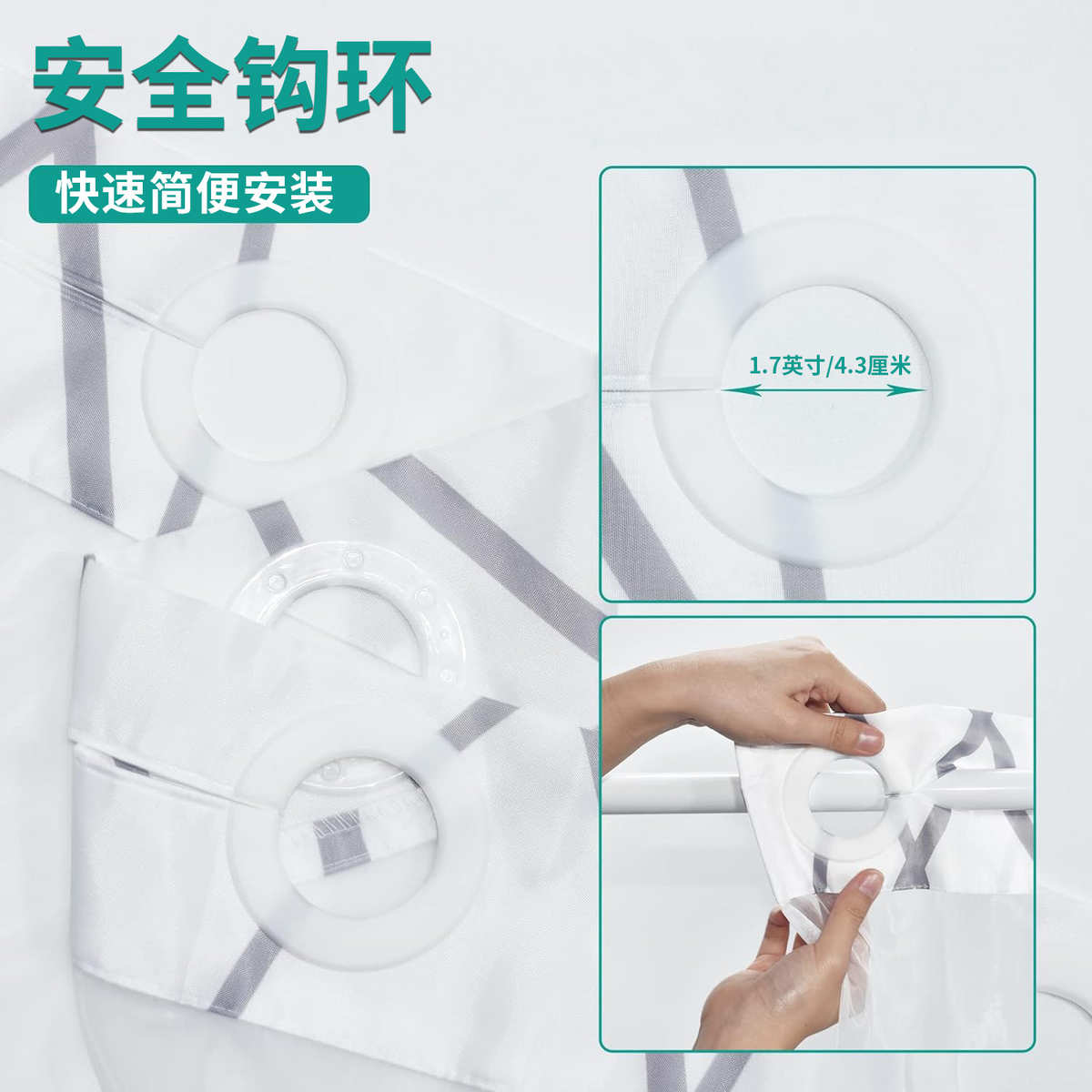 安全钩环

快速简便安装

1.7英寸/4.3厘米