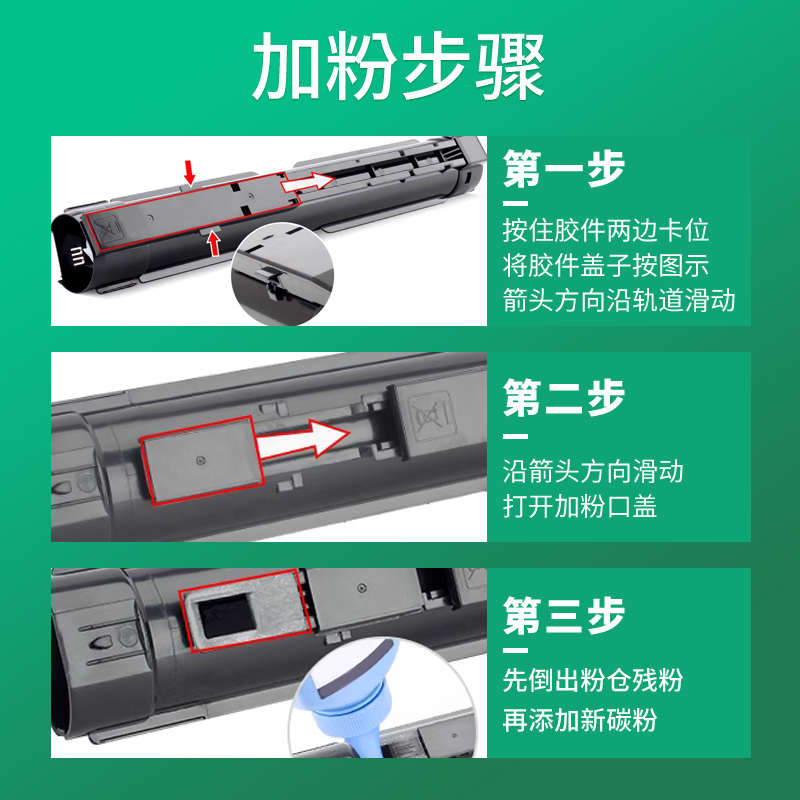 加粉步骤

第一步
按住胶件两边卡位
将胶件盖子按图示
箭头方向沿轨道滑动

第二步
沿箭头方向滑动
打开加粉口盖

第三步
先倒出粉仓残粉
再添加新碳粉