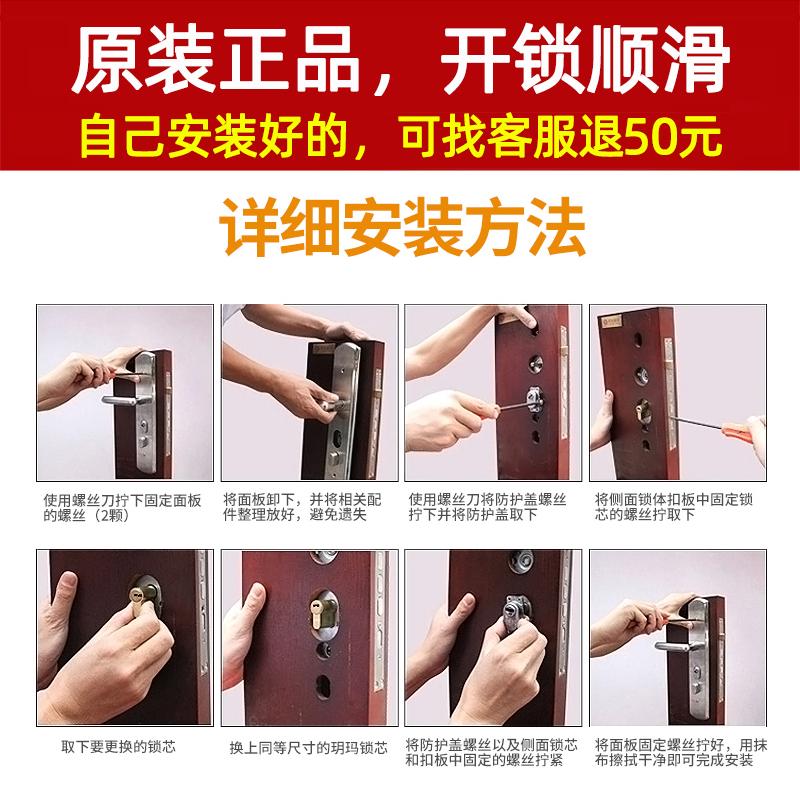 原装正品，开锁顺滑
自己安装好的，可找客服退50元

详细安装方法

使用螺丝刀拧下固定面板的螺丝（2颗）

将面板卸下，并将相关配件整理放好，避免遗失

使用螺丝刀将防护盖螺丝拧下并将防护盖取下

将侧面锁体扣板中固定锁芯的螺丝拧取下

取下要更换的锁芯

换上同等尺寸的玥玛锁芯

将防护盖螺丝以及侧面锁芯和扣板中固定的螺丝拧紧

将面板固定螺丝拧好，用抹布擦拭干净即可完成安装