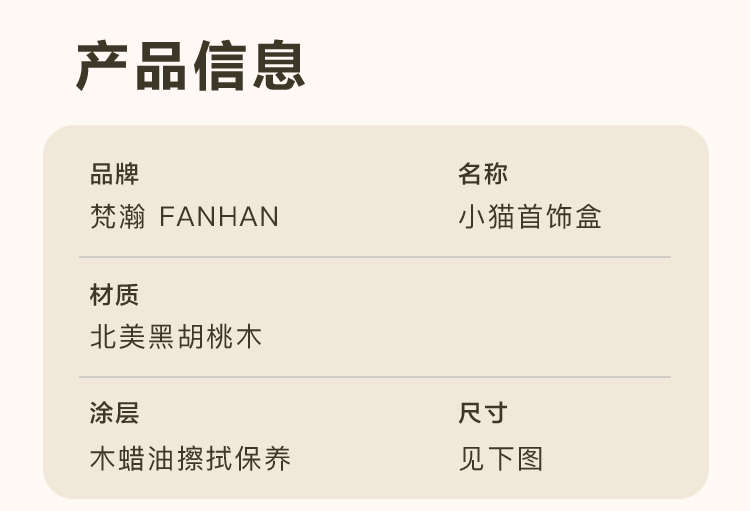 产品信息

品牌
梵瀚 FANHAN

名称
小猫首饰盒

材质
北美黑胡桃木

涂层
木蜡油擦拭保养

尺寸
见下图