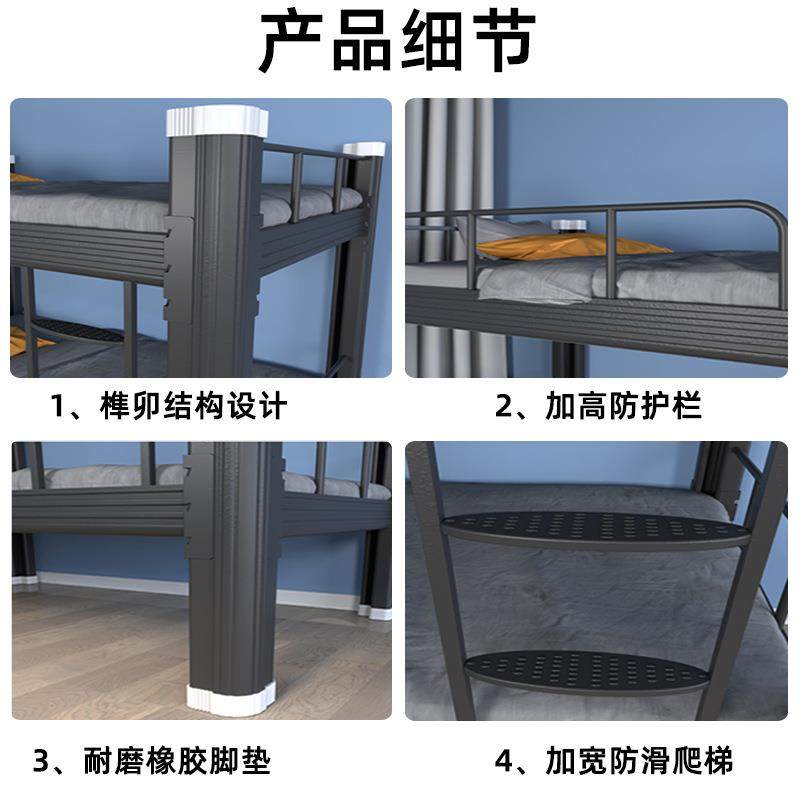 产品细节

1、榫卯结构设计

2、加高防护栏

3、耐磨橡胶脚垫

4、加宽防滑爬梯