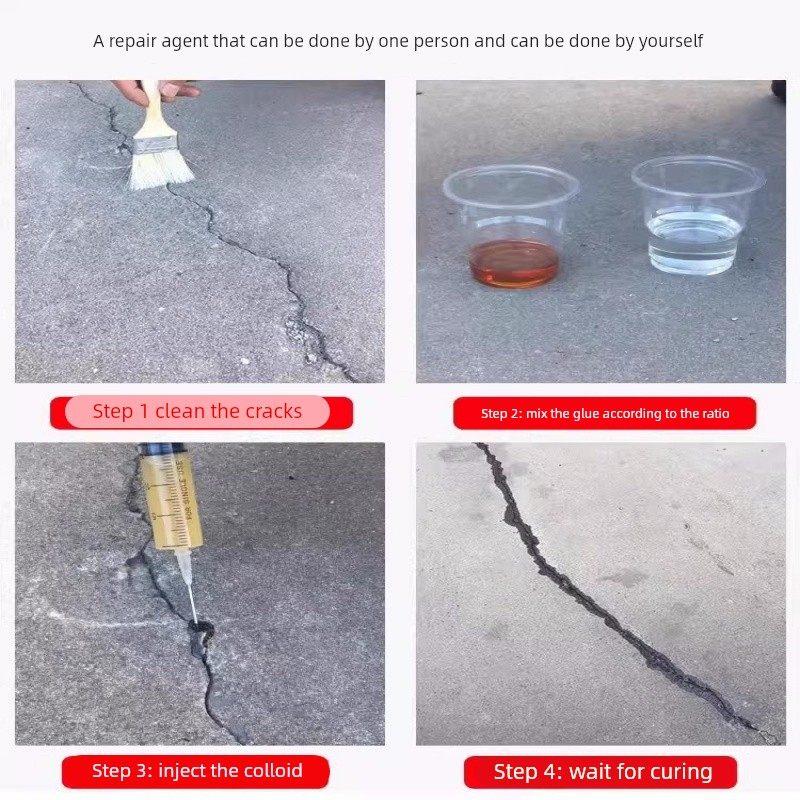 A repair agent that can be done by one person and can be done by yourself

Step 1 clean the cracks

Step 2: mix the glue according to the ratio

FOR SINGLE USE

Step 3: inject the colloid

Step 4: wait for curing