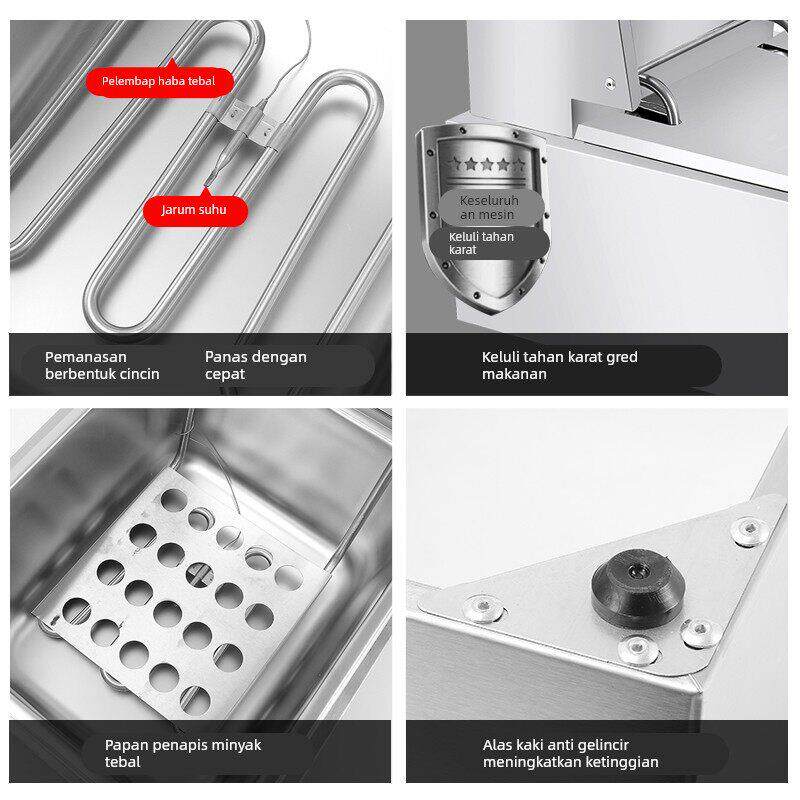 Pelembap haba tebal

Jarum suhu

Pemanasan berbentuk cincin

Panas dengan cepat

Keseluruh an mesin

Keluli tahan karat

Keluli tahan karat gred makanan

Papan penapis minyak tebal

Alas kaki anti gelincir meningkatkan ketinggian