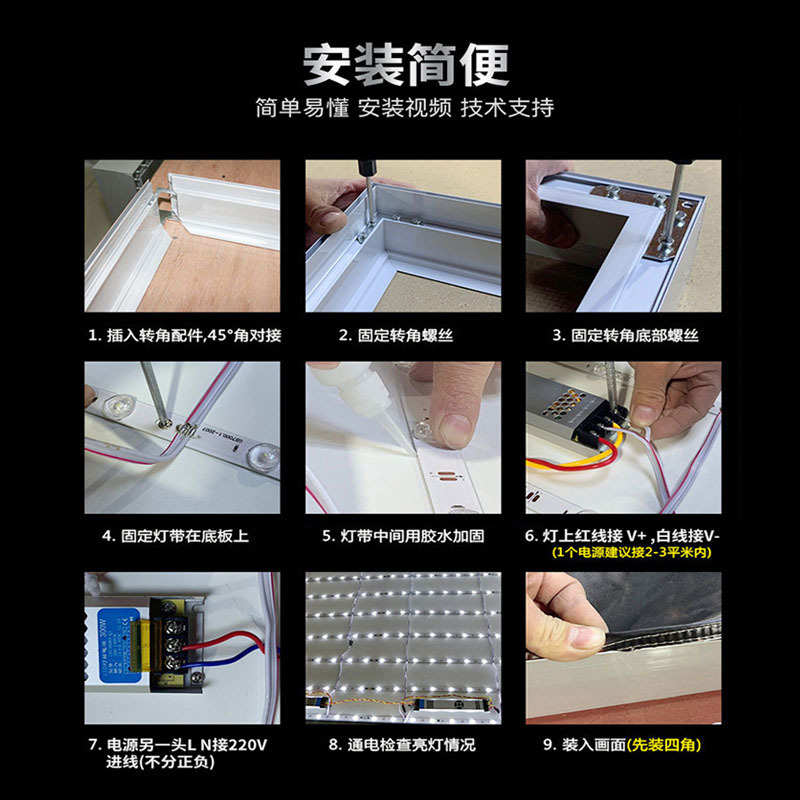 安装简便

简单易懂 安装视频 技术支持

1. 插入转角配件,45°角对接

2. 固定转角螺丝

3. 固定转角底部螺丝

4. 固定灯带在底板上

5. 灯带中间用胶水加固

6. 灯上红线接 V+ ,白线接V-
(1个电源建议接2-3平米内)

7. 电源另一头L N接220V 进线(不分正负)

8. 通电检查亮灯情况

9. 装入画面(先装四角)