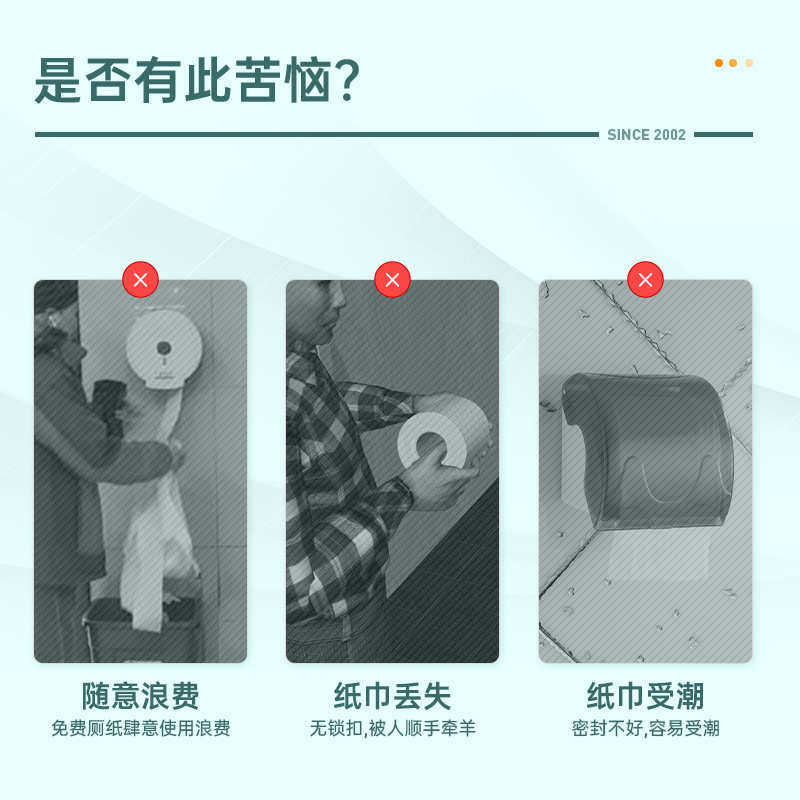 是否有此苦恼?

SINCE 2002

随意浪费
免费厕纸肆意使用浪费

纸巾丢失
无锁扣,被人顺手牵羊

纸巾受潮
密封不好,容易受潮