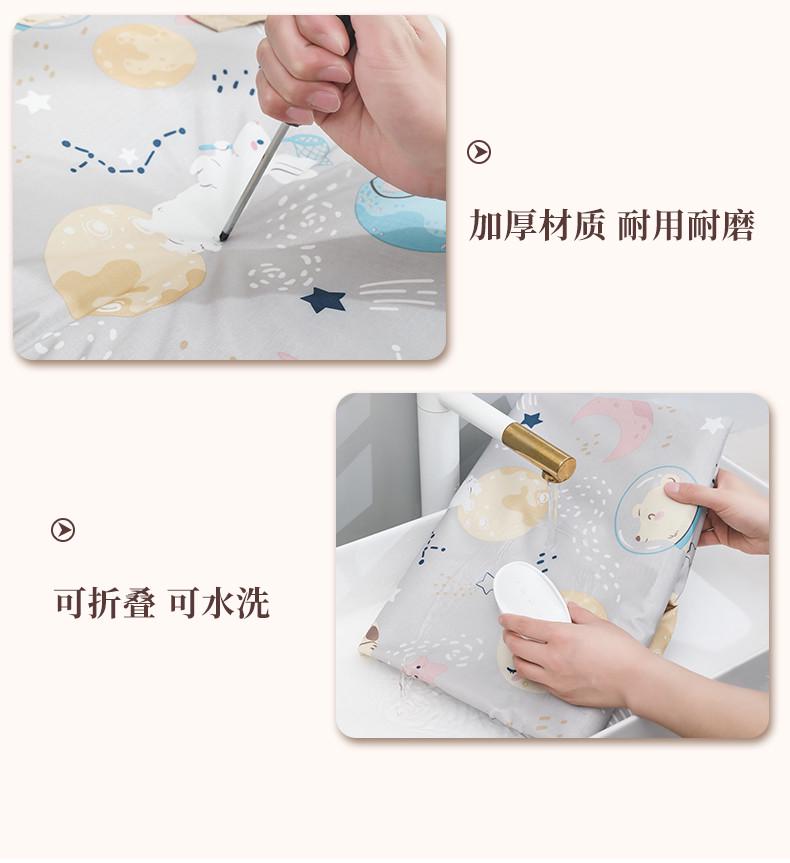 加厚材质 耐用耐磨

可折叠 可水洗