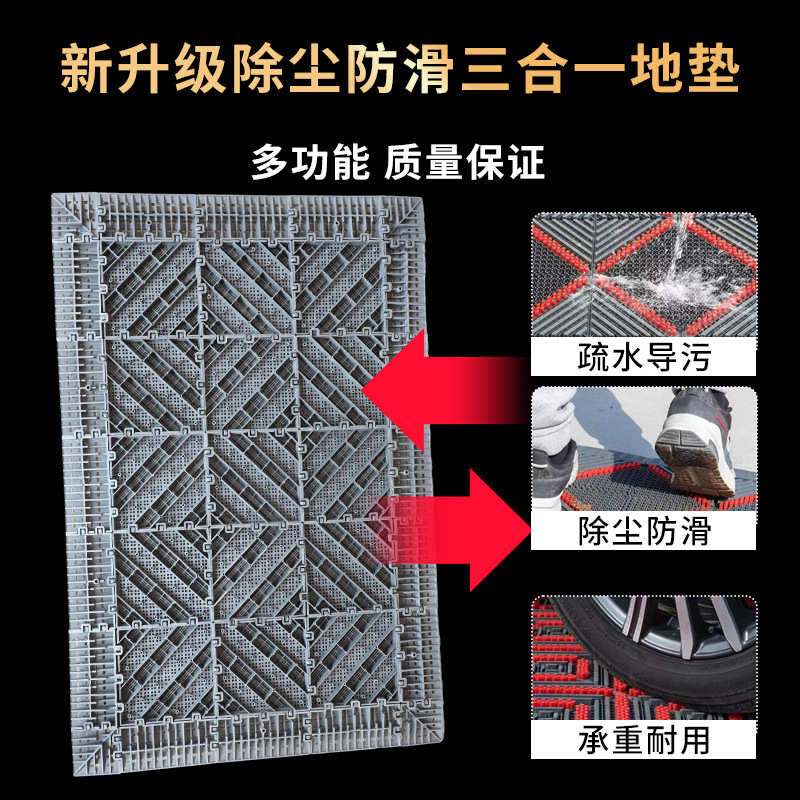 新升级除尘防滑三合一地垫

多功能 质量保证

疏水导污

除尘防滑

承重耐用