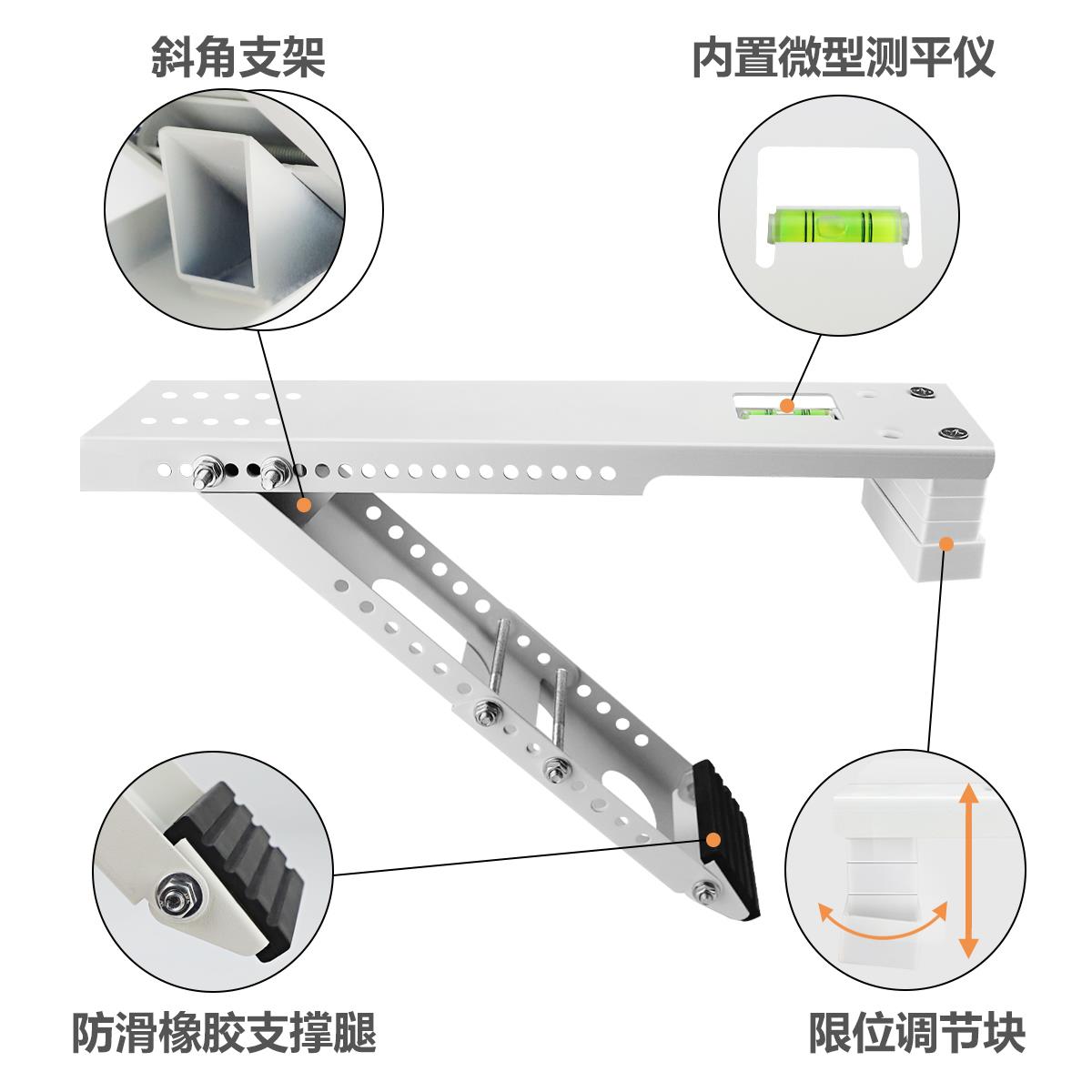 斜角支架

内置微型测平仪

防滑橡胶支撑腿

限位调节块