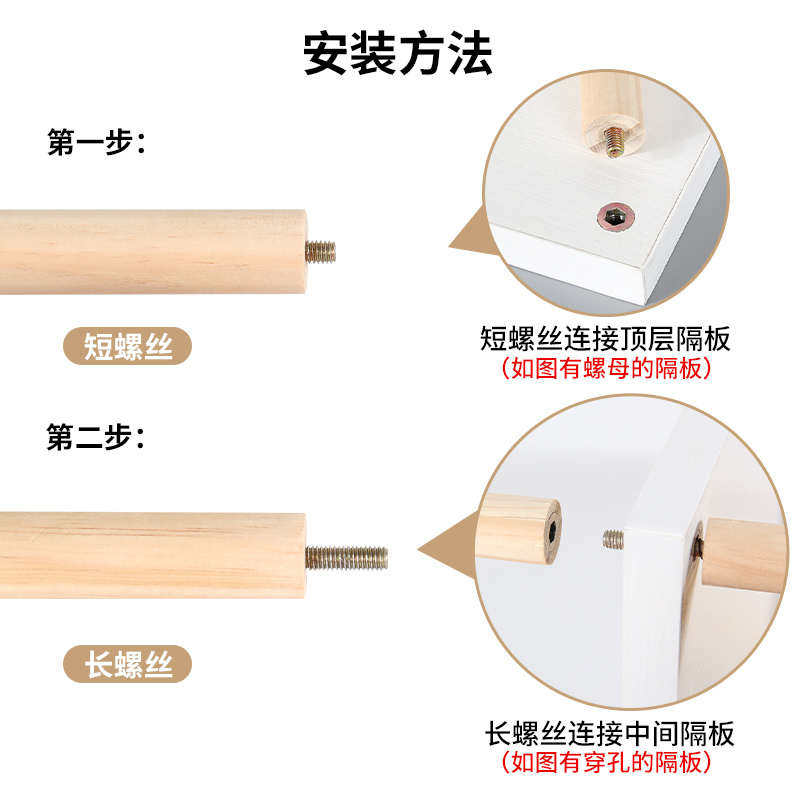 安装方法

第一步：

短螺丝

短螺丝连接顶层隔板
（如图有螺母的隔板）

第二步：

长螺丝

长螺丝连接中间隔板
（如图有穿孔的隔板）