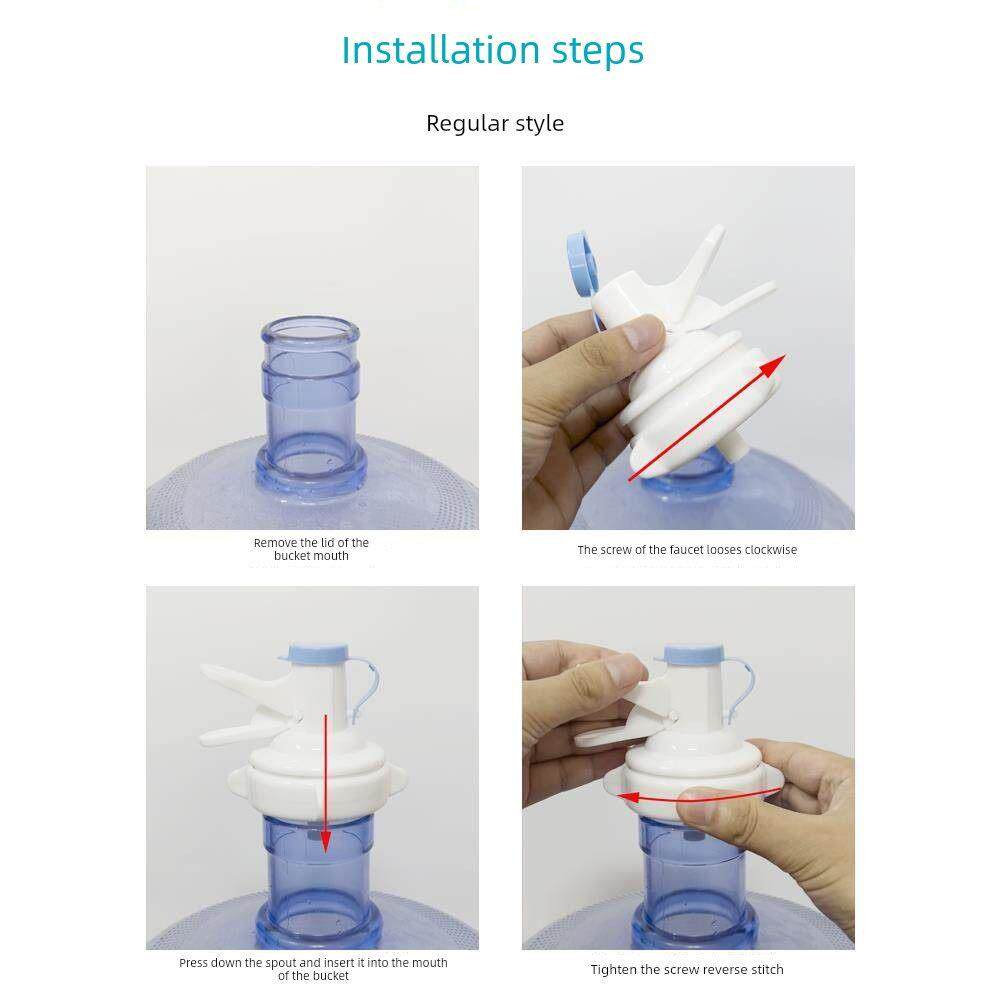 Installation steps

Regular style

Remove the lid of the bucket mouth

The screw of the faucet looses clockwise

Press down the spout and insert it into the mouth of the bucket

Tighten the screw reverse stitch