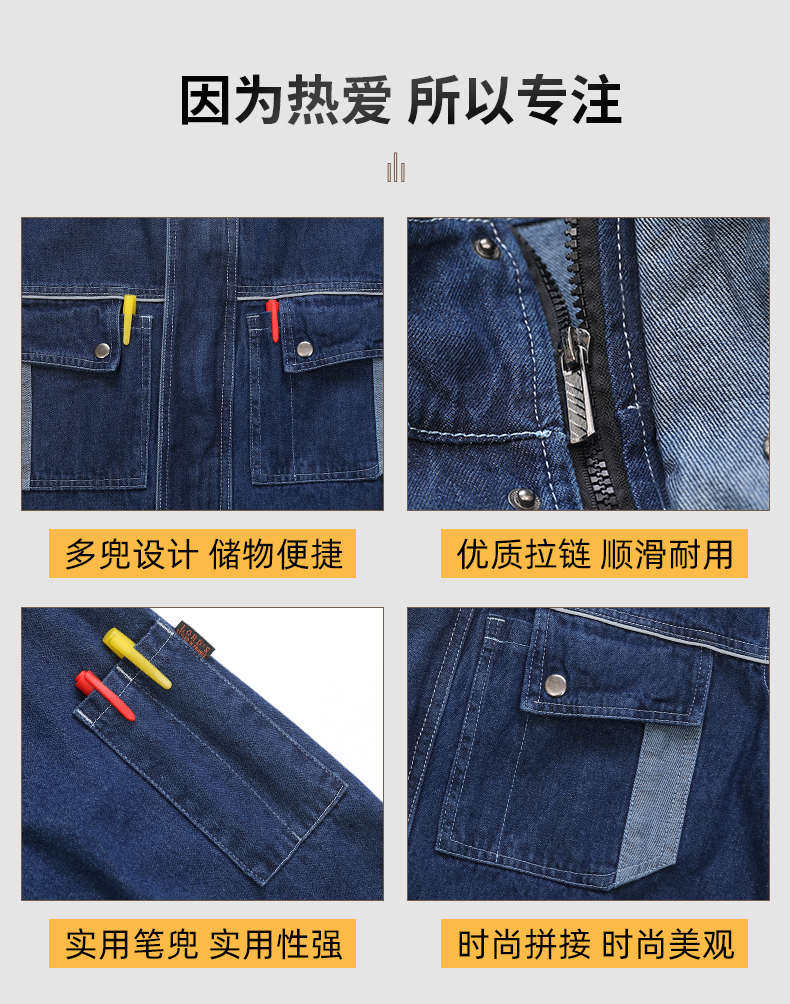 因为热爱 所以专注

多兜设计 储物便捷

优质拉链 顺滑耐用

实用笔兜 实用性强

时尚拼接 时尚美观