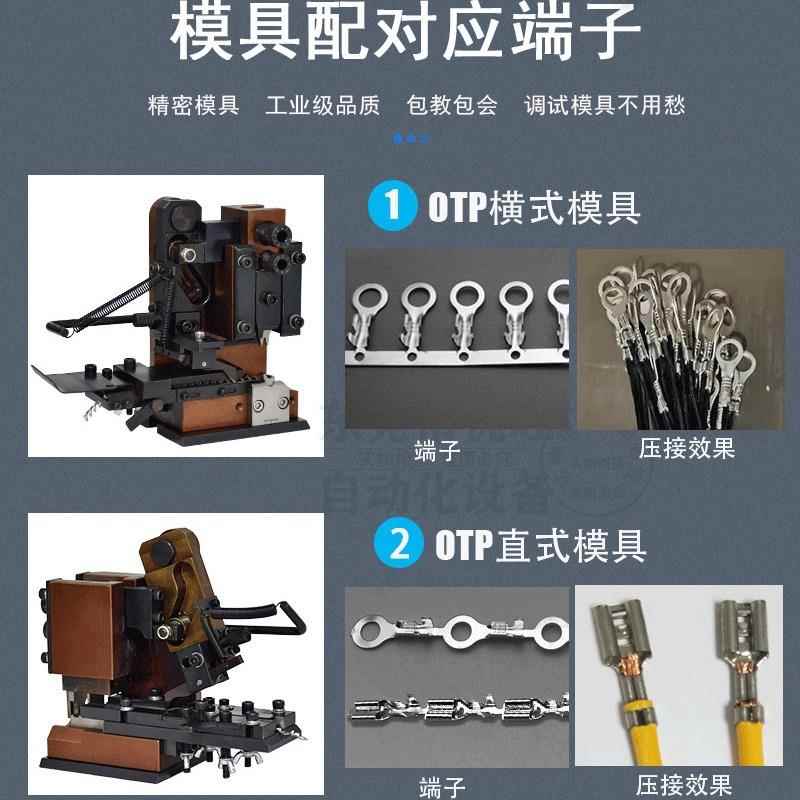 模具配对应端子

精密模具　工业级品质　包教包会　调试模具不用愁

1 OTP横式模具

端子

压接效果

自动化设备

2 OTP直式模具

端子

压接效果