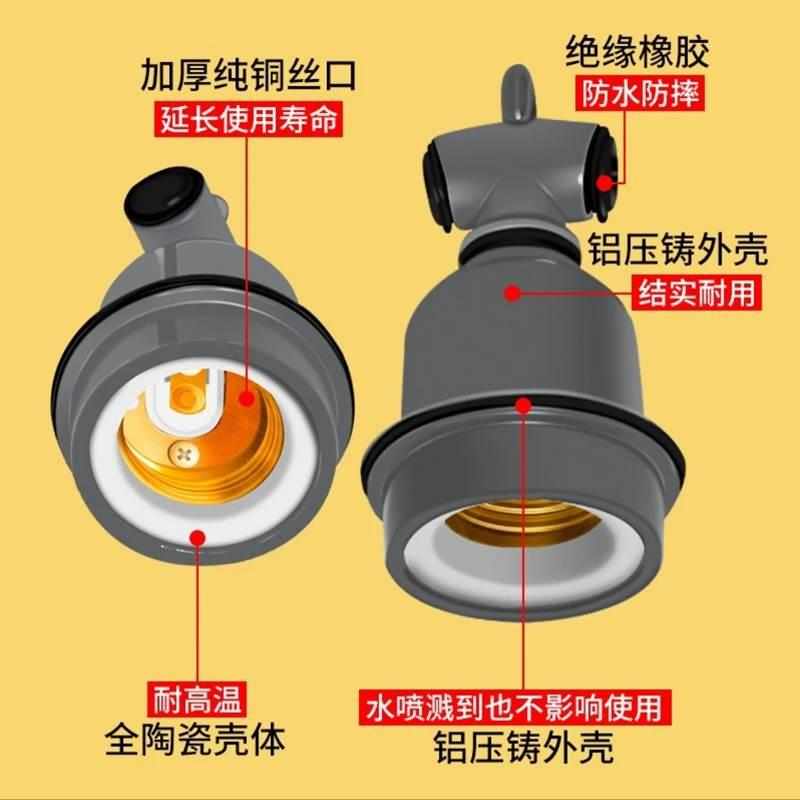 加厚纯铜丝口
延长使用寿命

绝缘橡胶
防水防摔

铝压铸外壳
结实耐用

耐高温
全陶瓷壳体

水喷溅到也不影响使用
铝压铸外壳