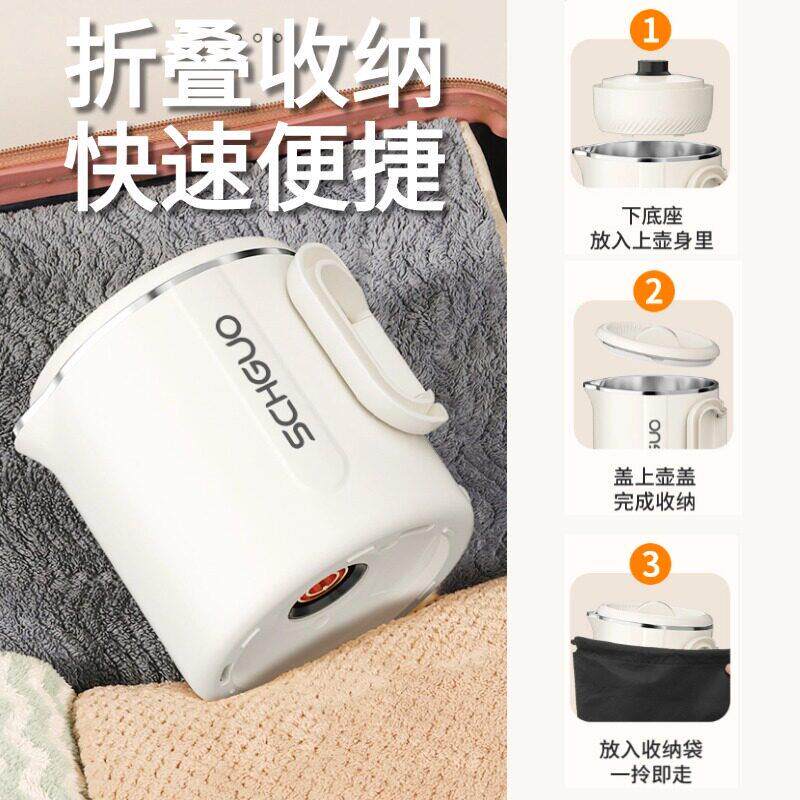 折叠收纳
快速便捷

SCHGUO

1
下底座
放入上壶身里

2
盖上壶盖
完成收纳

3
放入收纳袋
一拎即走