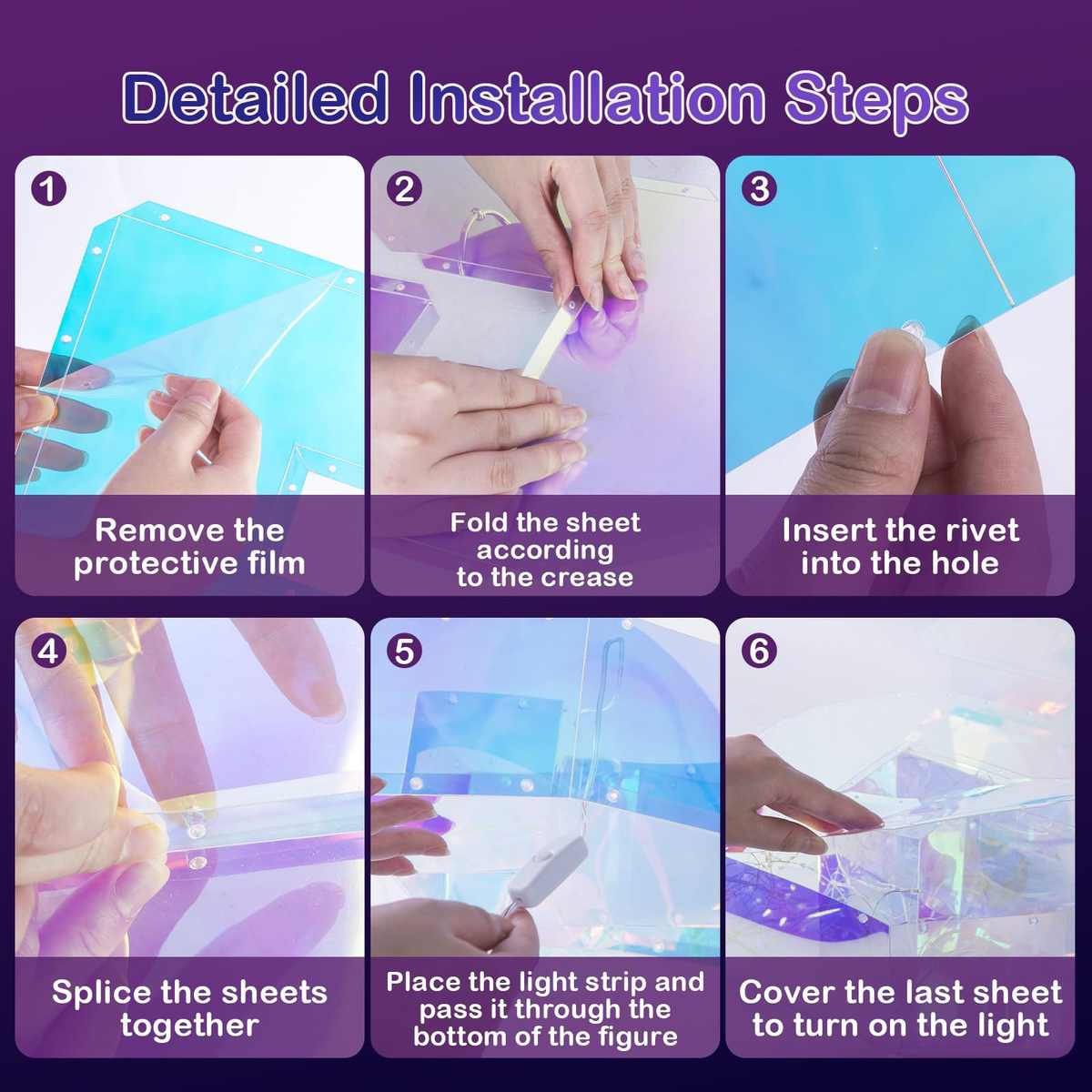 Detailed Installation Steps

1
Remove the protective film

2
Fold the sheet according to the crease

3
Insert the rivet into the hole

4
Splice the sheets together

5
Place the light strip and pass it through the bottom of the figure

6
Cover the last sheet to turn on the light