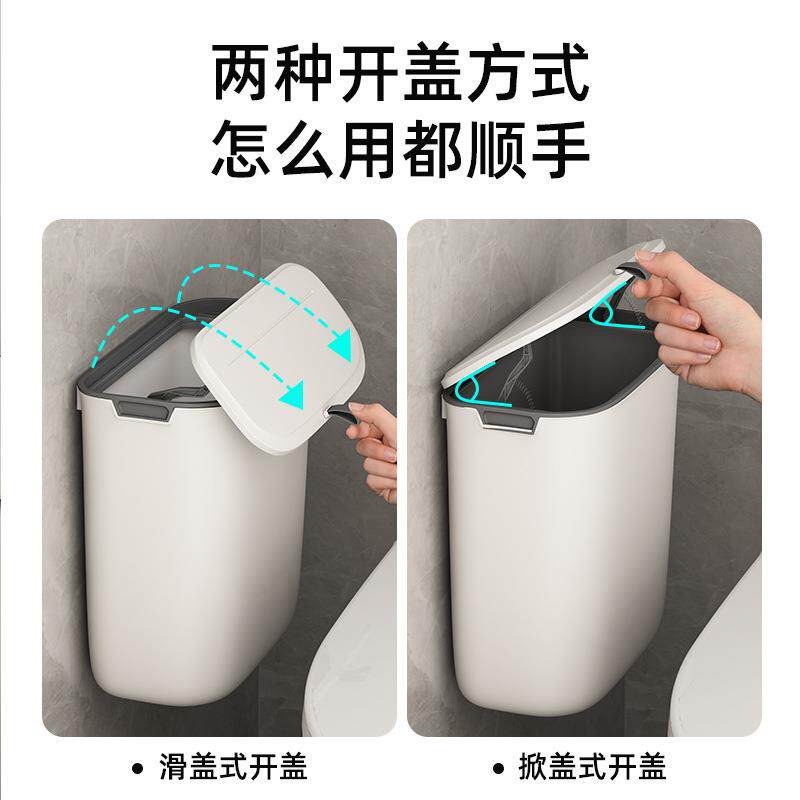 两种开盖方式
怎么用都顺手

• 滑盖式开盖

• 掀盖式开盖