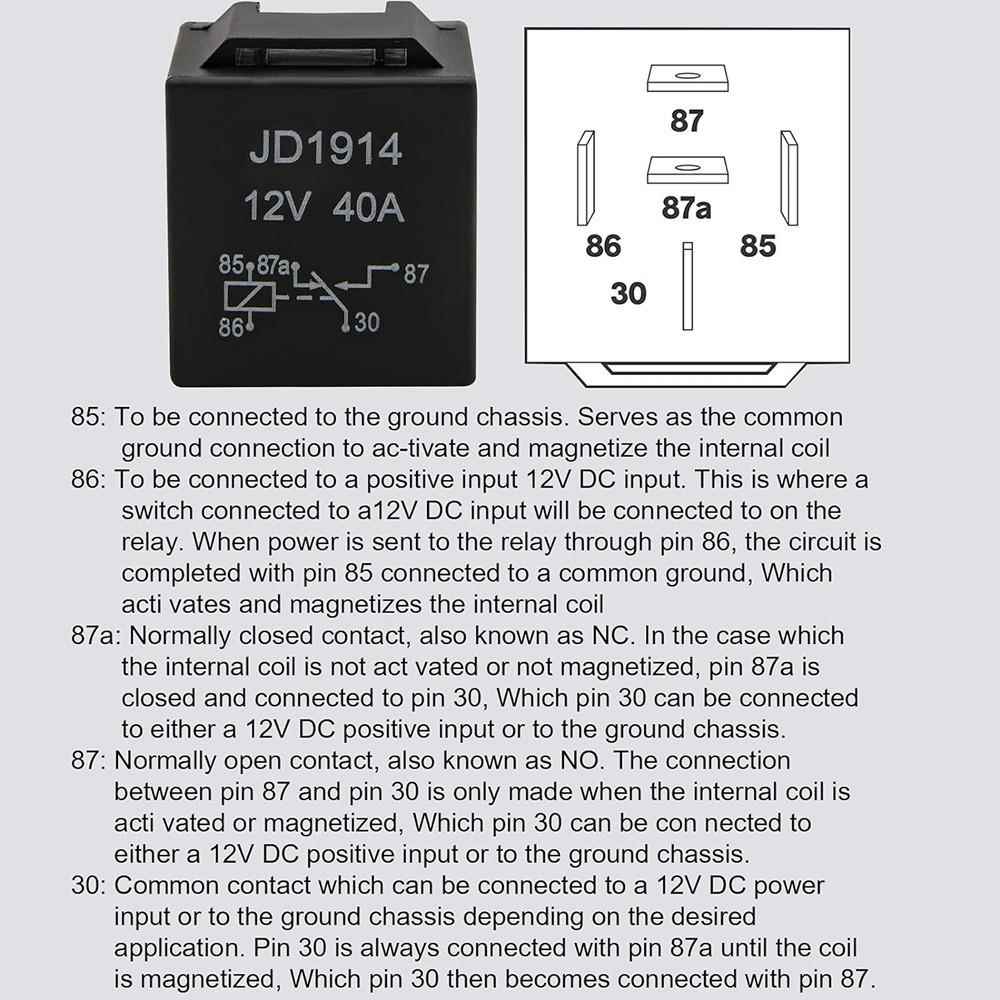 JD1914
12V 40A
85 87a 87
86 30

87
87a
86
85
30

85: To be connected to the ground chassis. Serves as the common ground connection to ac-tivate and magnetize the internal coil
86: To be connected to a positive input 12V DC input. This is where a switch connected to a12V DC input will be connected to on the relay. When power is sent to the relay through pin 86, the circuit is completed with pin 85 connected to a common ground, Which acti vates and magnetizes the internal coil
87a: Normally closed contact, also known as NC. In the case which the internal coil is not act vated or not magnetized, pin 87a is closed and connected to pin 30, Which pin 30 can be connected to either a 12V DC positive input or to the ground chassis.
87: Normally open contact, also known as NO. The connection between pin 87 and pin 30 is only made when the internal coil is acti vated or magnetized, Which pin 30 can be con nected to either a 12V DC positive input or to the ground chassis.
30: Common contact which can be connected to a 12V DC power input or to the ground chassis depending on the desired application. Pin 30 is always connected with pin 87a until the coil is magnetized, Which pin 30 then becomes connected with pin 87.