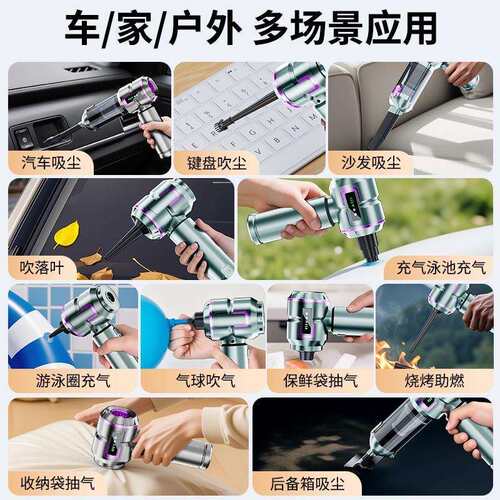 车/家/户外 多场景应用

汽车吸尘

键盘吹尘

沙发吸尘

吹落叶

充气泳池充气

游泳圈充气

气球吹气

保鲜袋抽气

烧烤助燃

收纳袋抽气

后备箱吸尘