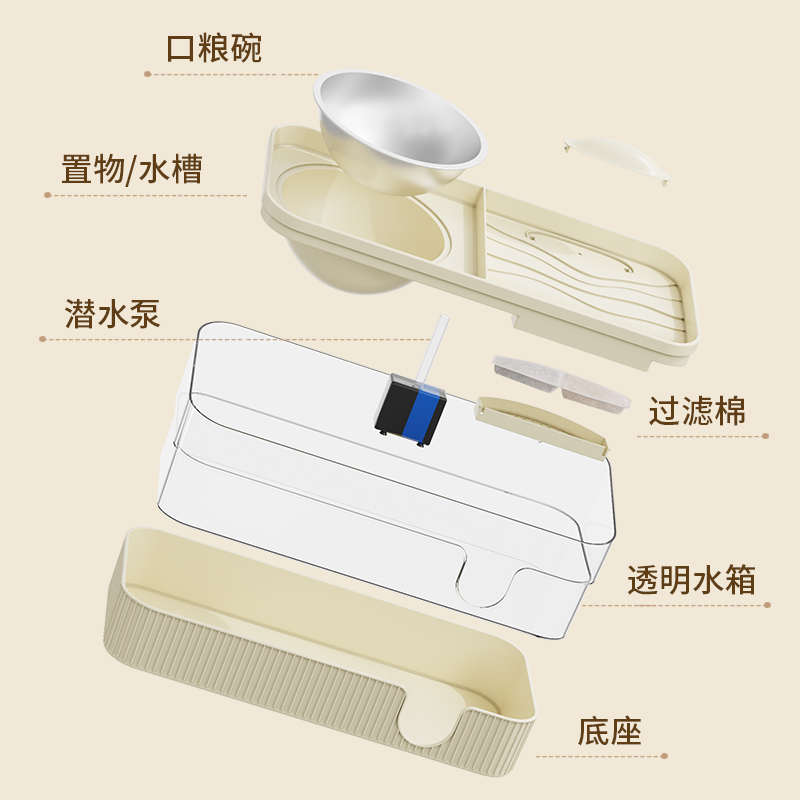 口粮碗

置物/水槽

潜水泵

过滤棉

透明水箱

底座