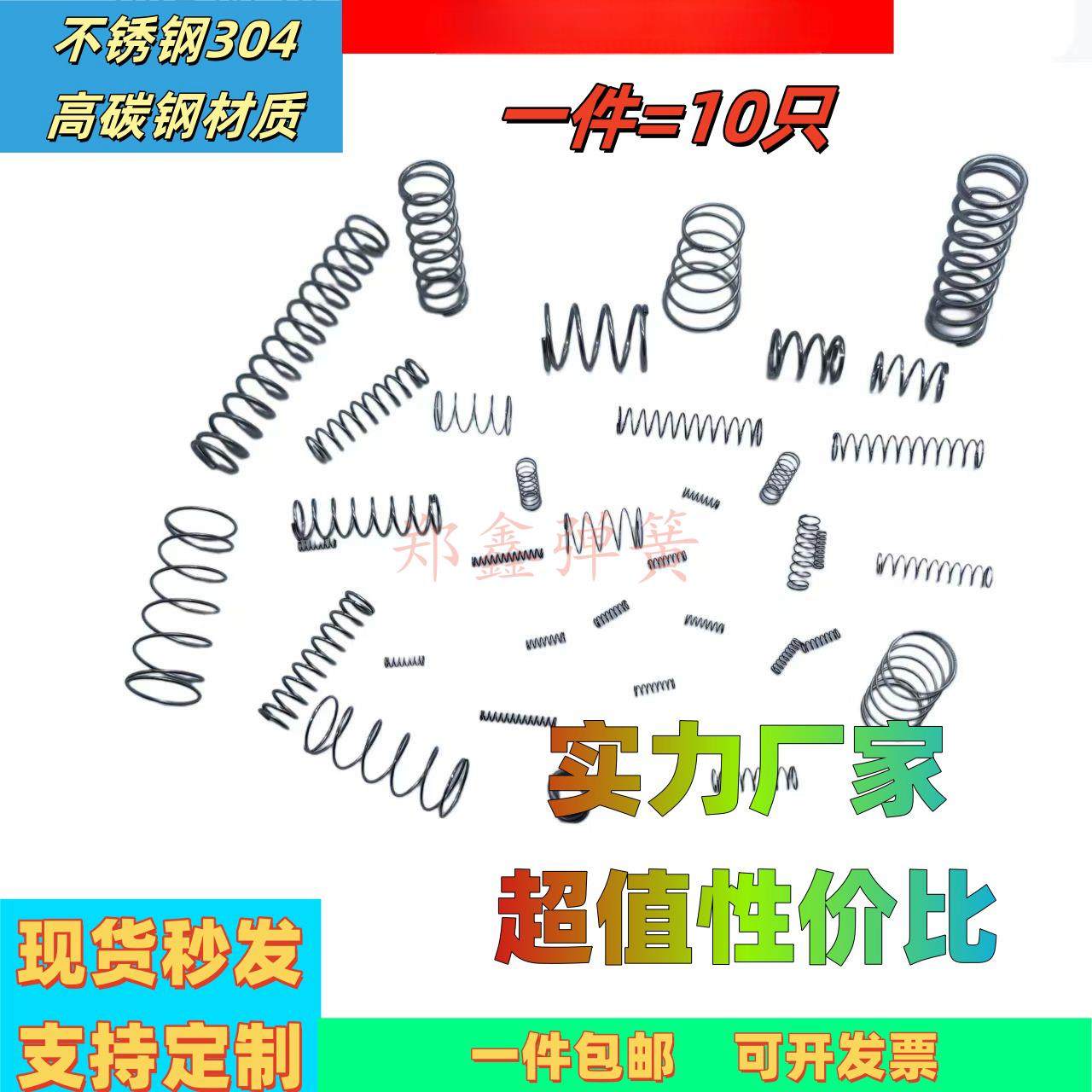 不锈钢304
高碳钢材质

一件=10只

郑鑫弹簧

实力厂家

超值性价比

现货秒发

支持定制

一件包邮 可开发票