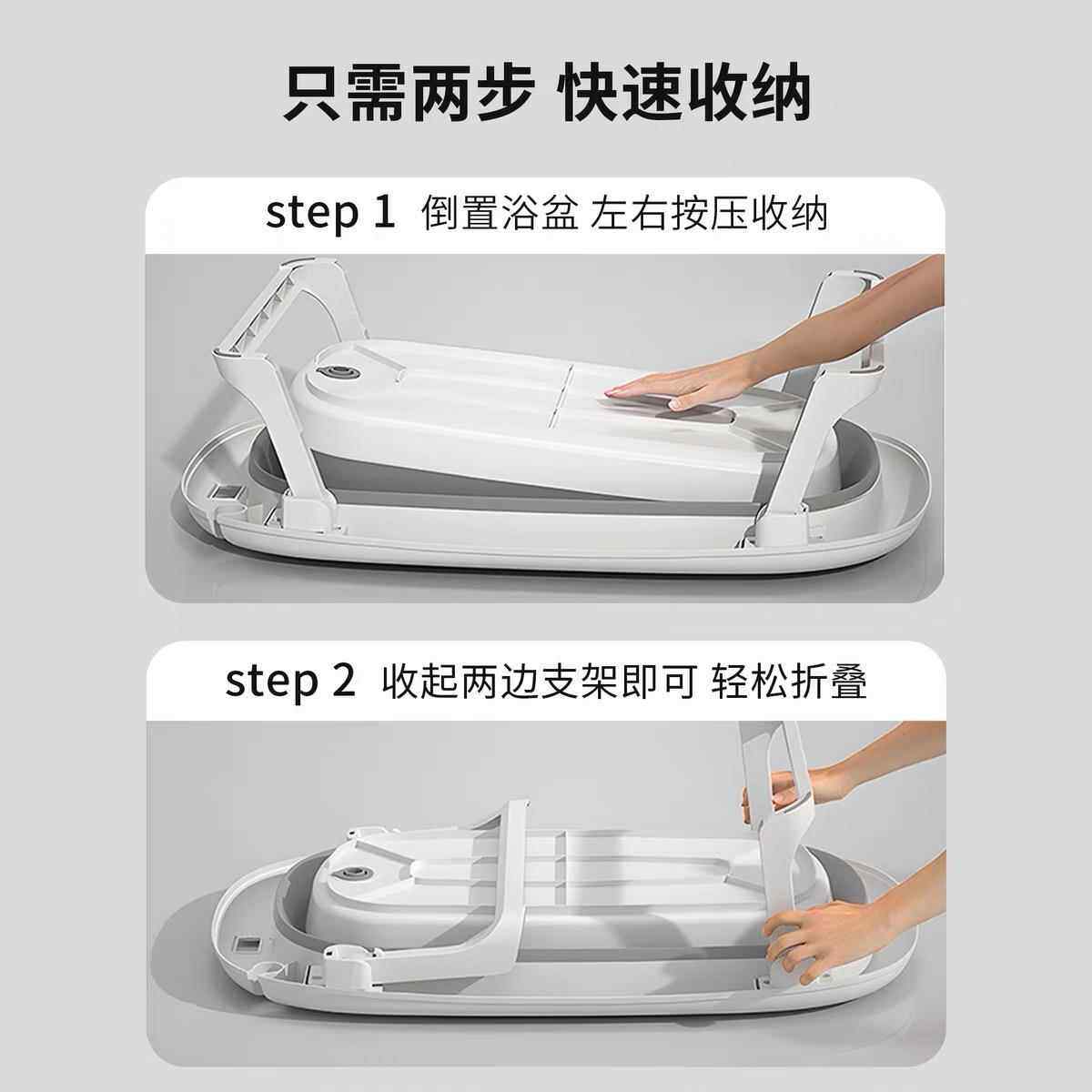 只需两步 快速收纳

step 1 倒置浴盆 左右按压收纳

step 2 收起两边支架即可 轻松折叠