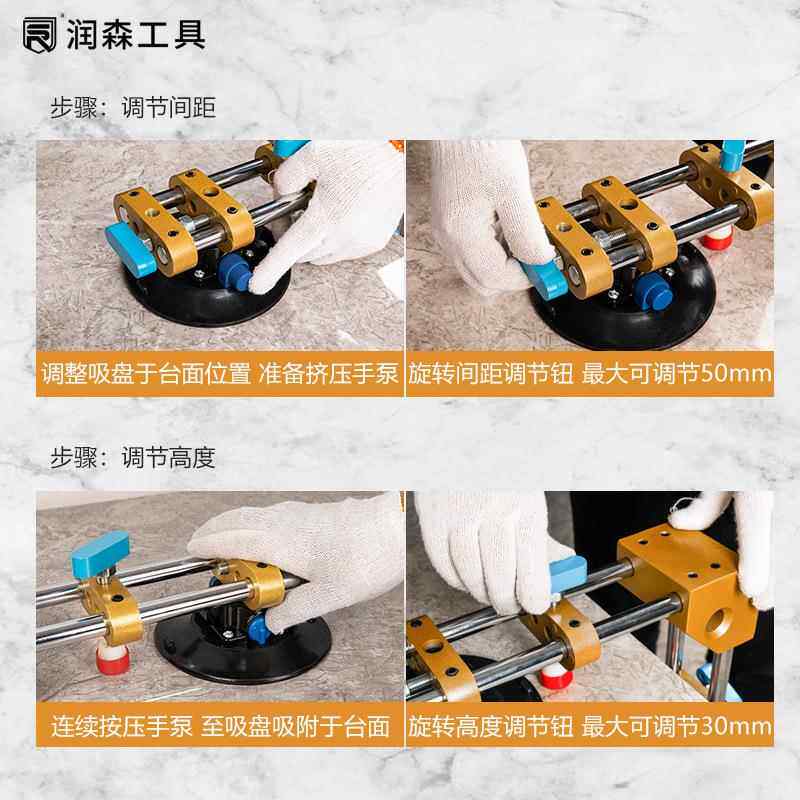 润森工具

步骤：调节间距

调整吸盘于台面位置 准备挤压手泵

旋转间距调节钮 最大可调节50mm

步骤：调节高度

连续按压手泵 至吸盘吸附于台面

旋转高度调节钮 最大可调节30mm