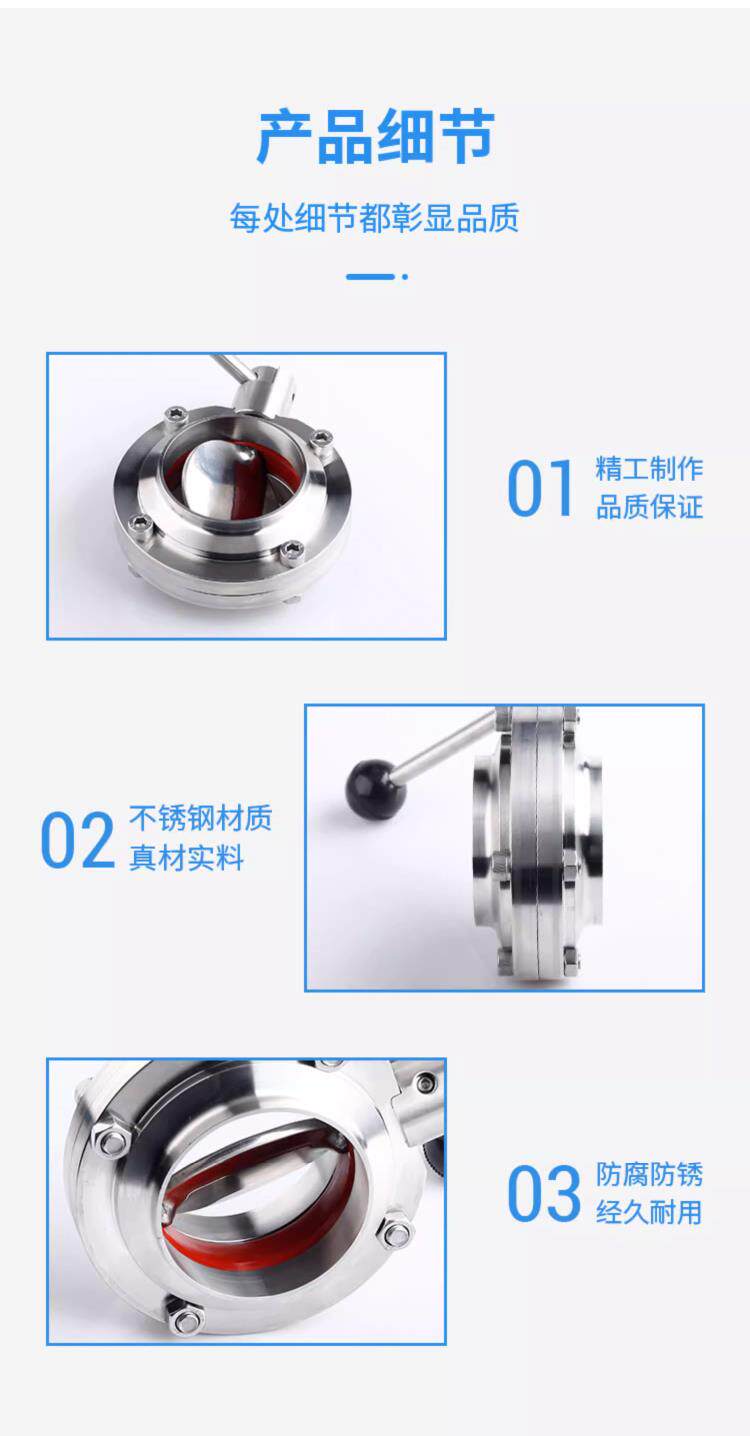 产品细节

每处细节都彰显品质

01 精工制作
品质保证

02 不锈钢材质
真材实料

03 防腐防锈
经久耐用