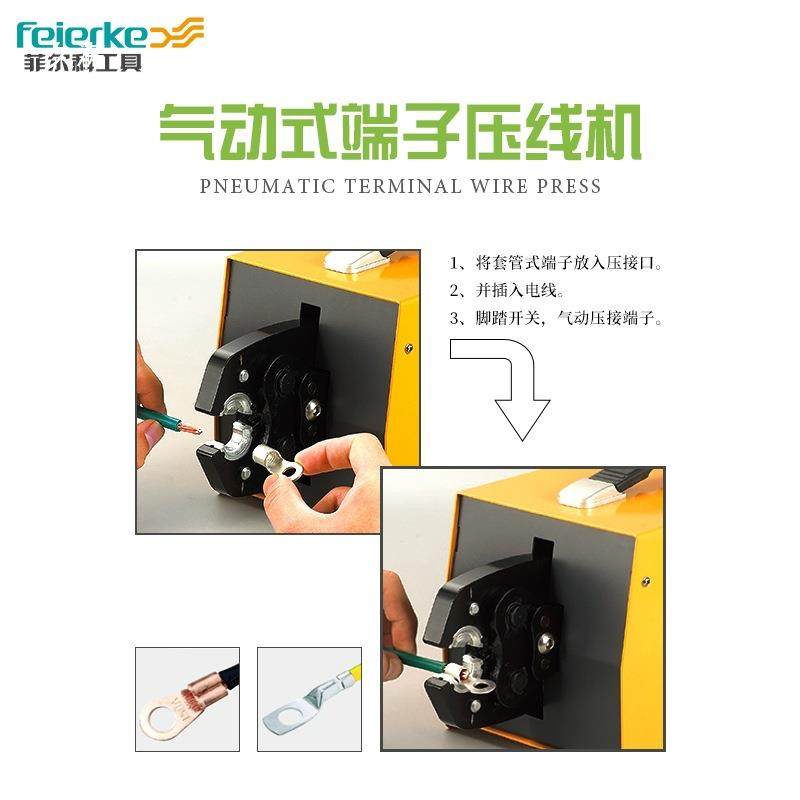 feierke
菲尔科工具

气动式端子压线机
PNEUMATIC TERMINAL WIRE PRESS

1、将套管式端子放入压接口。
2、并插入电线。
3、脚踏开关，气动压接端子。