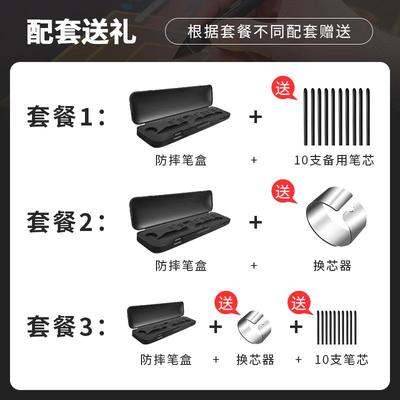 配套送礼

根据套餐不同配套赠送

套餐1：

+

送

防摔笔盒 + 10支备用笔芯

套餐2：

+

送

防摔笔盒 + 换芯器

套餐3：

+

送

+

送

防摔笔盒 + 换芯器 + 10支笔芯