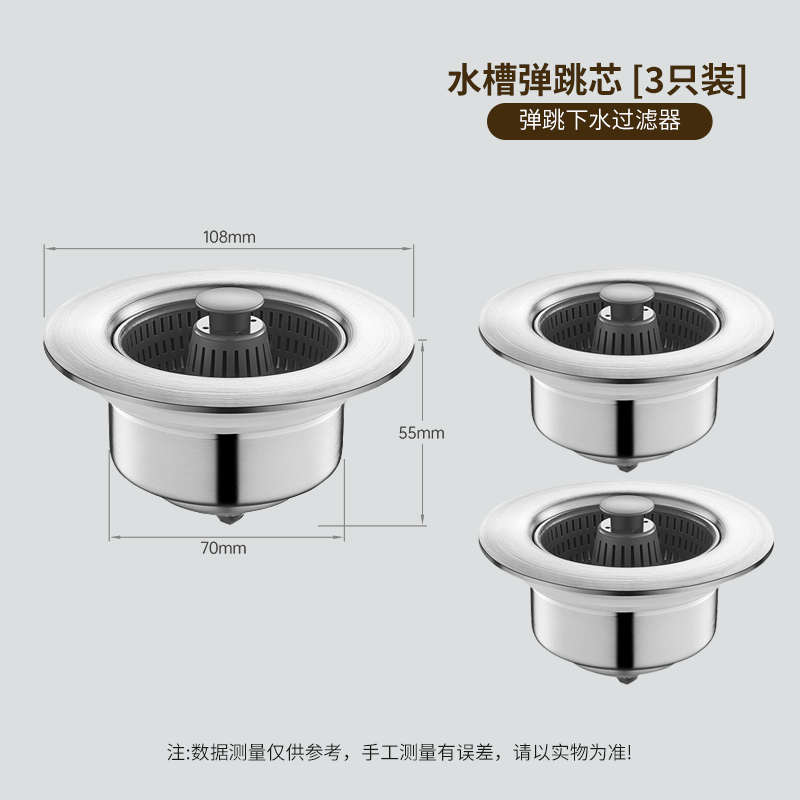 水槽弹跳芯 [3只装]

弹跳下水过滤器

108mm

55mm

70mm

注:数据测量仅供参考，手工测量有误差，请以实物为准!