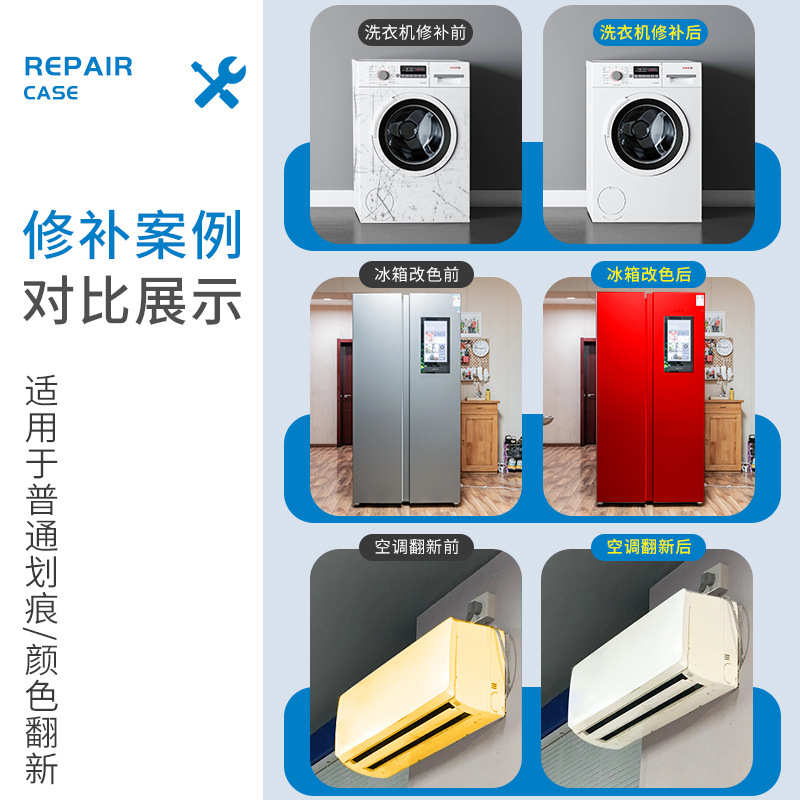 REPAIR
CASE

修补案例
对比展示

适用于普通划痕/颜色翻新

洗衣机修补前

洗衣机修补后

冰箱改色前

冰箱改色后

空调翻新前

空调翻新后