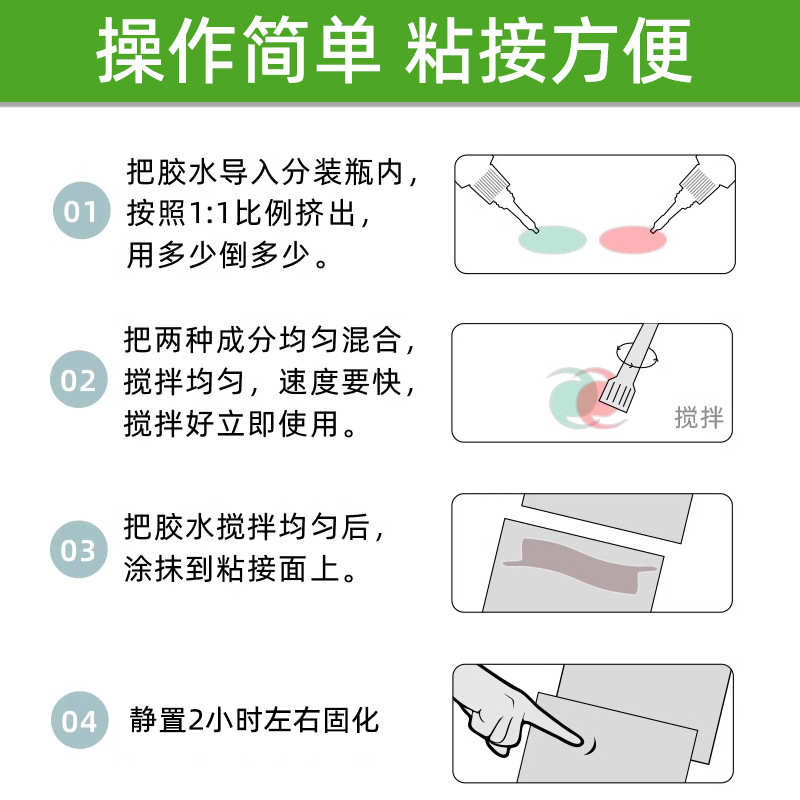 操作简单 粘接方便

01 把胶水导入分装瓶内，按照1:1比例挤出，用多少倒多少。

02 把两种成分均匀混合，搅拌均匀，速度要快，搅拌好立即使用。

搅拌

03 把胶水搅拌均匀后，涂抹到粘接面上。

04 静置2小时左右固化