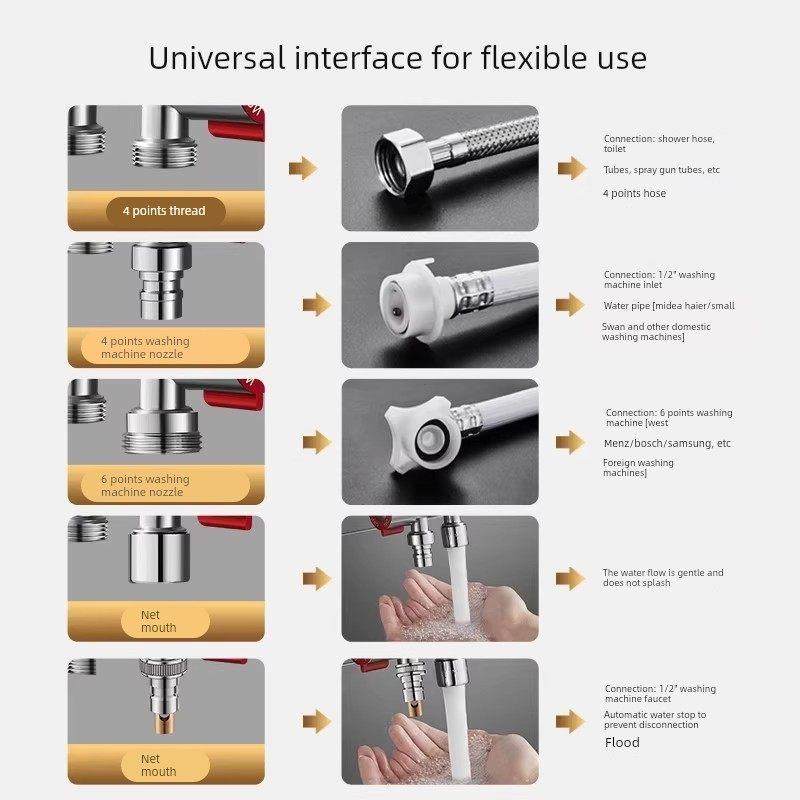 Universal interface for flexible use

4 points thread

Connection: shower hose, toilet

Tubes, spray gun tubes, etc

4 points hose

4 points washing machine nozzle

Connection: 1/2" washing machine inlet

Water pipe [midea haier/small

Swan and other domestic washing machines]

6 points washing machine nozzle

Connection: 6 points washing machine [west

Menz/bosch/samsung, etc

Foreign washing machines]

Net mouth

The water flow is gentle and does not splash

Net mouth

Connection: 1/2" washing machine faucet

Automatic water stop to prevent disconnection

Flood