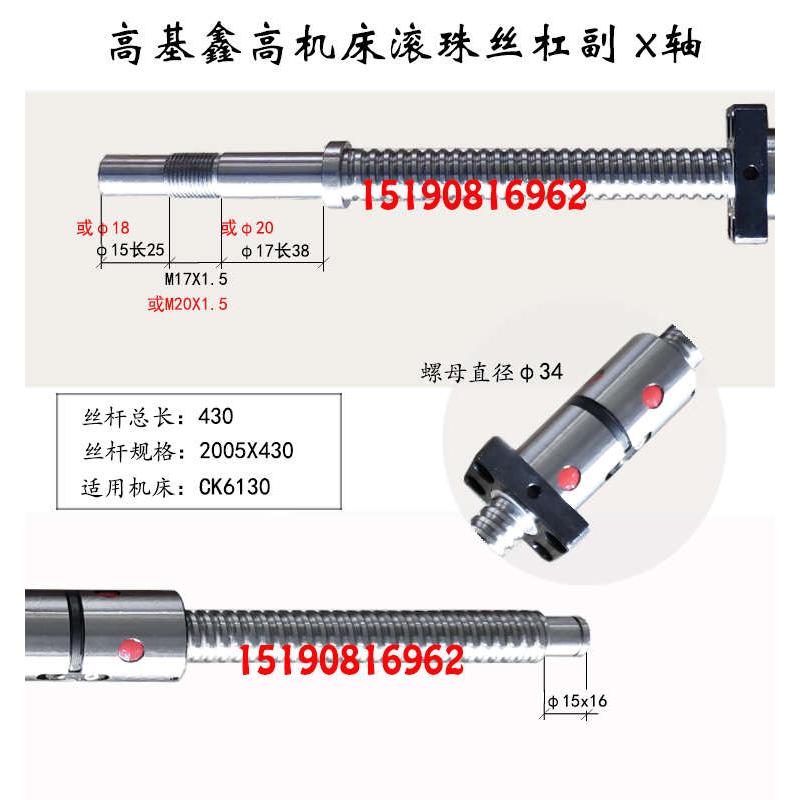 高基鑫高机床滚珠丝杠副 X轴

15190816962

或φ18
φ15长25

或φ20
φ17长38

M17X1.5
或M20X1.5

螺母直径φ34

丝杆总长：430
丝杆规格：2005X430
适用机床：CK6130

15190816962

φ15x16