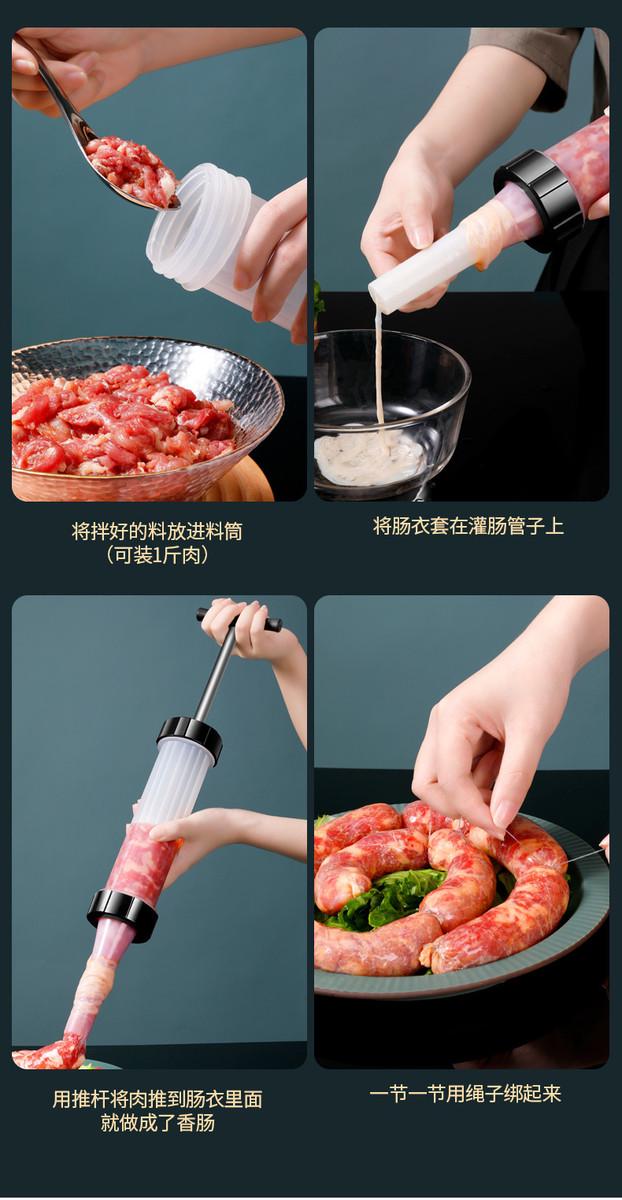 将拌好的料放进料筒
（可装1斤肉）

将肠衣套在灌肠管子上

用推杆将肉推到肠衣里面
就做成了香肠

一节一节用绳子绑起来