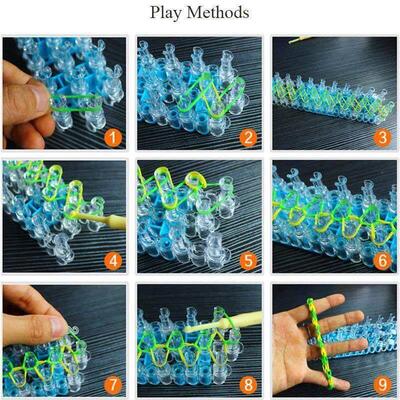 Play Methods

1

2

3

4

5

6

7

8

9