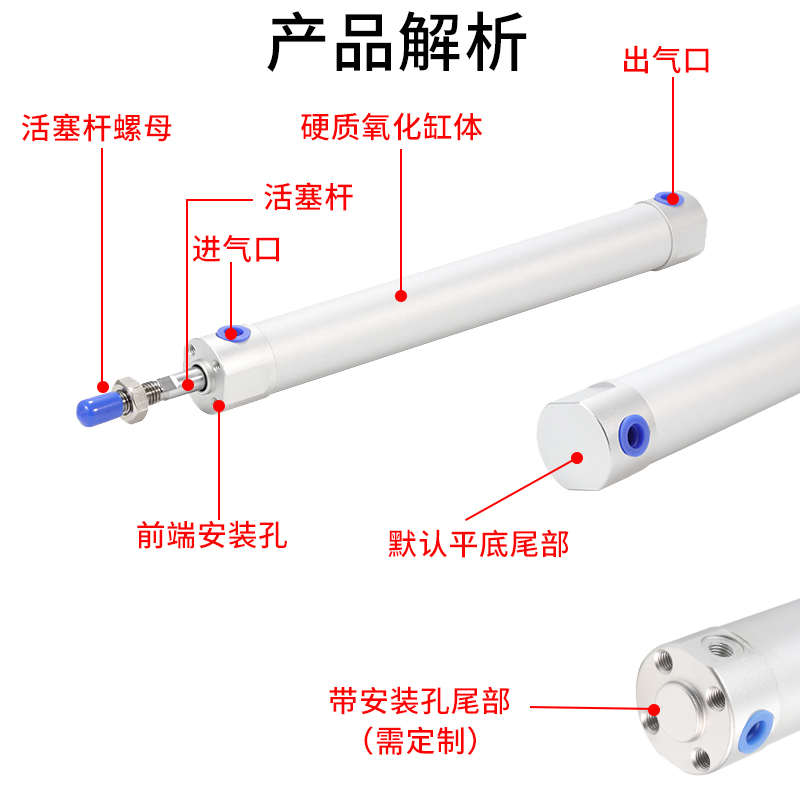 产品解析

出气口

活塞杆螺母

硬质氧化缸体

活塞杆

进气口

前端安装孔

默认平底尾部

带安装孔尾部
（需定制）