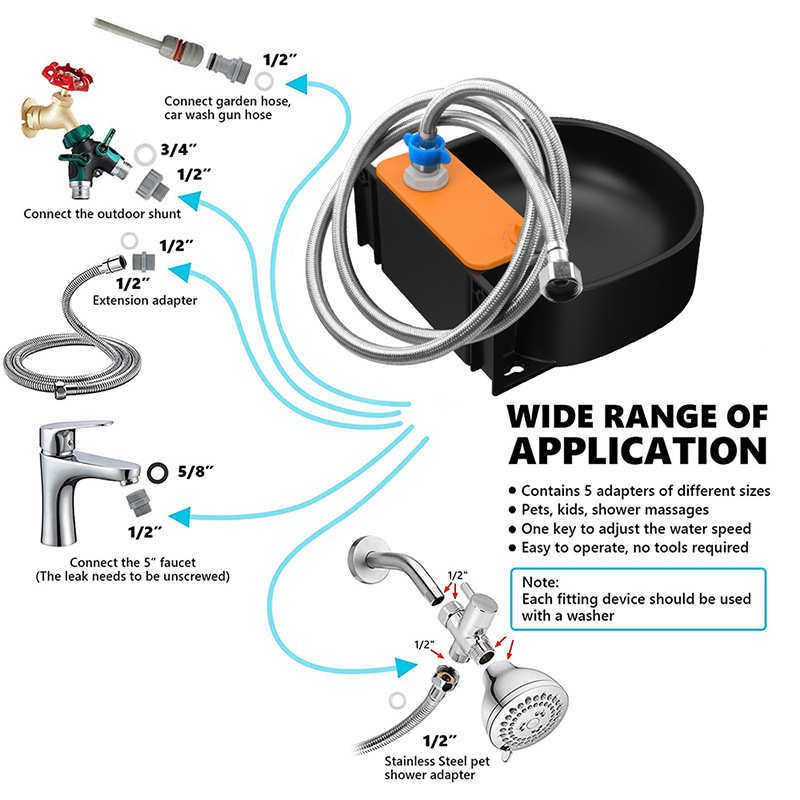 1/2″
Connect garden hose, car wash gun hose

3/4″
1/2″
Connect the outdoor shunt

1/2″
1/2″
Extension adapter

5/8″
1/2″
Connect the 5″ faucet
(The leak needs to be unscrewed)

WIDE RANGE OF APPLICATION
• Contains 5 adapters of different sizes
• Pets, kids, shower massages
• One key to adjust the water speed
• Easy to operate, no tools required

Note:
Each fitting device should be used with a washer

1/2"
1/2"
1/2″
Stainless Steel pet shower adapter